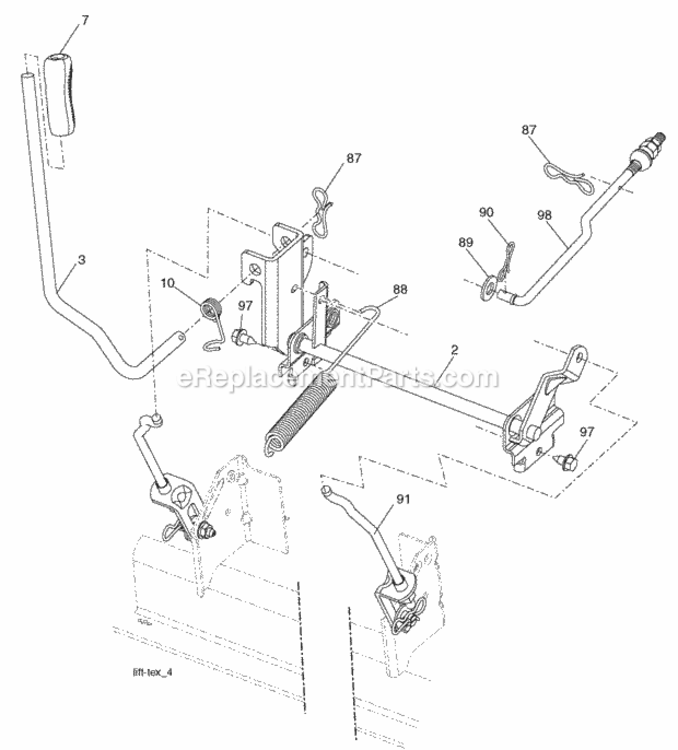 7

87

87

90

98

89

3

10

97

88

2

eReplacementParts.com

97

91

lift-tex_4