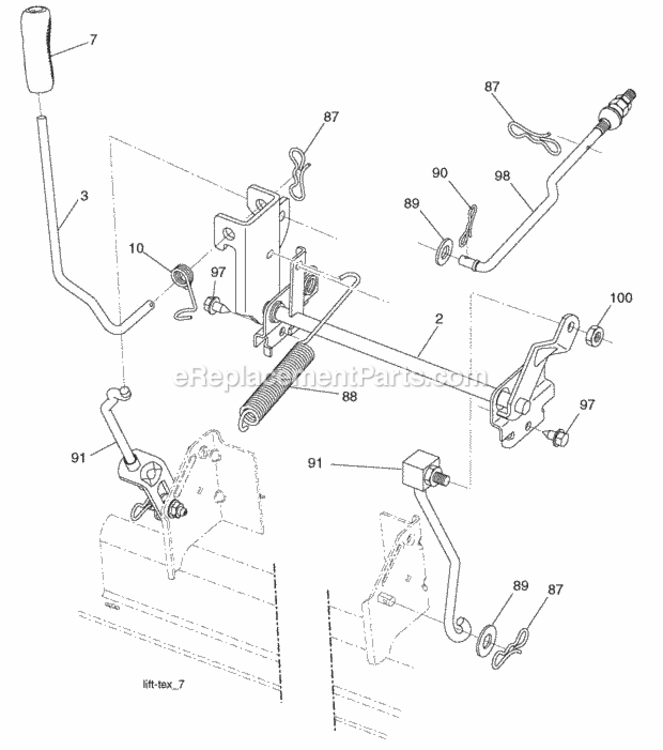 7
87
87
3
90
98
89
10
97
100
2
eReplacementParts.com
88
97
91
91
89
87
lift-tex_7