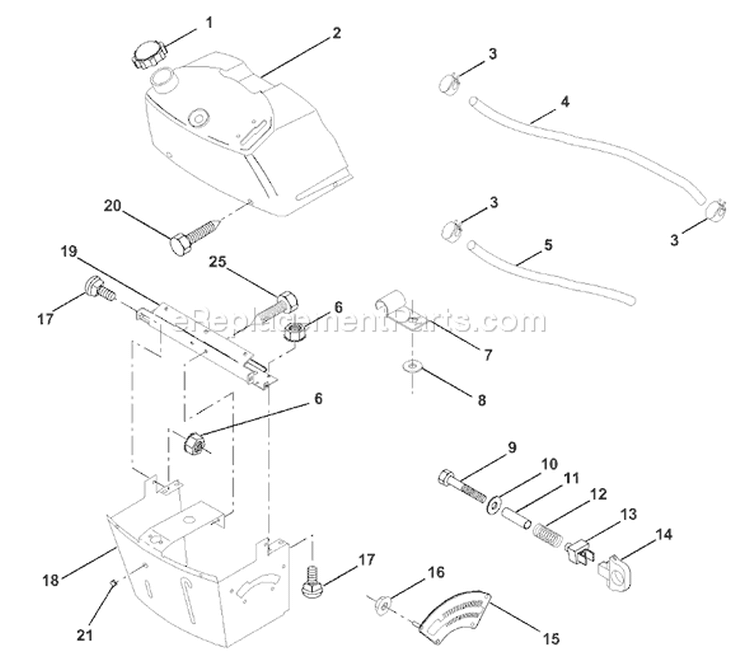 1
2
3
4
3
3
5
20
19
25
17
6
eReplacementParts.com
7
8
6
9
10
11
12
13
14
18
17
16
21
15