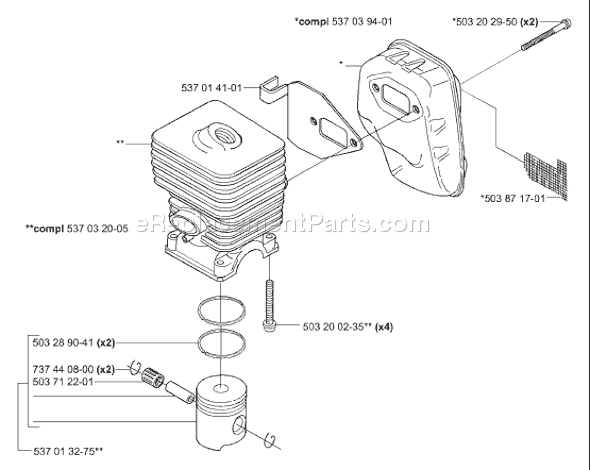 *compl 537 03 94-01

*503 20 29-50 (x2)

*

537 01 41-01

**

*503 87 17-01

**compl 537 03 20-05

eReplacementParts.com

503 20 02-35** (x4)

503 28 90-41 (x2)

737 44 08-00 (x2)

503 71 22-01

537 01 32-75**