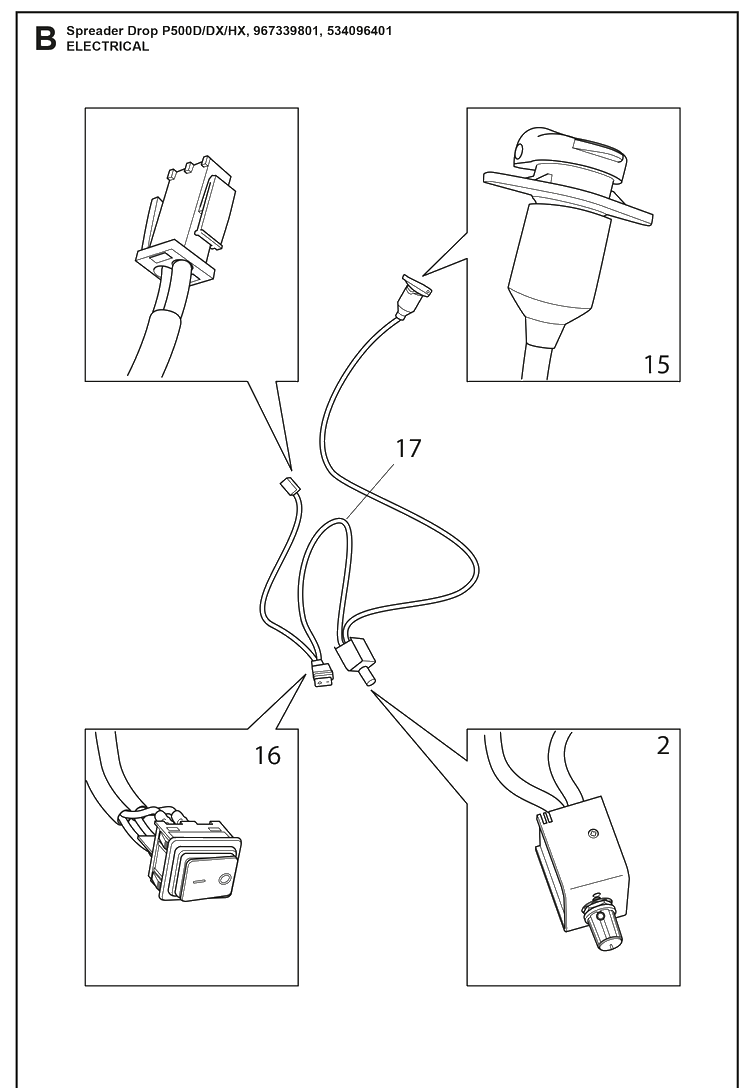 B Spreader Drop P500D/DX/HX, 967339801, 534096401
ELECTRICAL

15

17

16

2