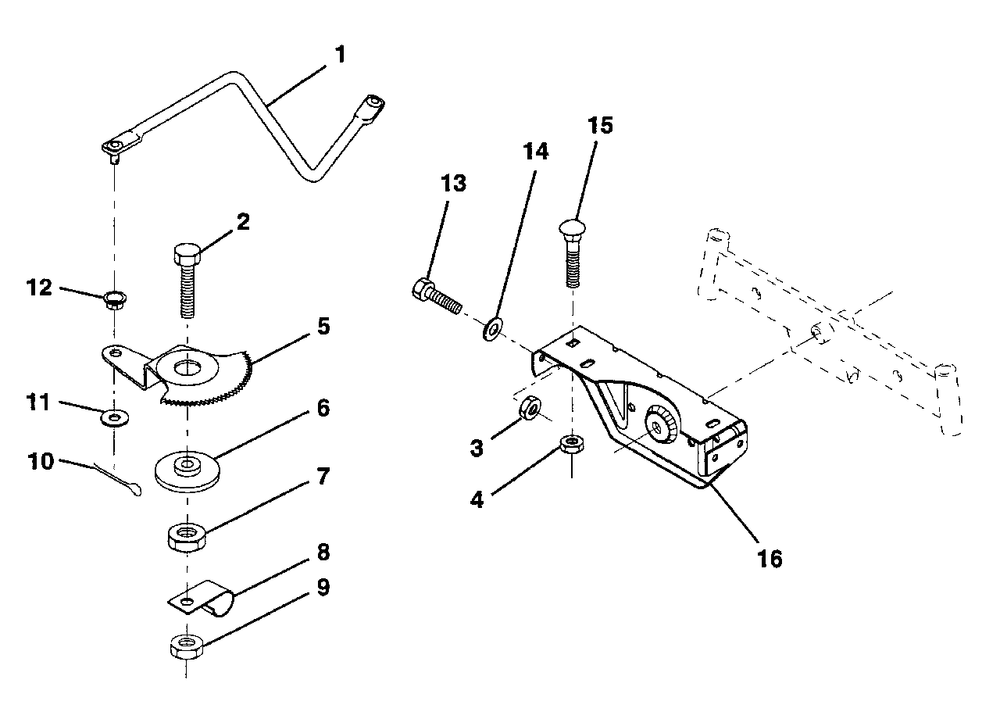 1
2
12
5
11
6
10
7
8
9
13
14
15
3
4
16