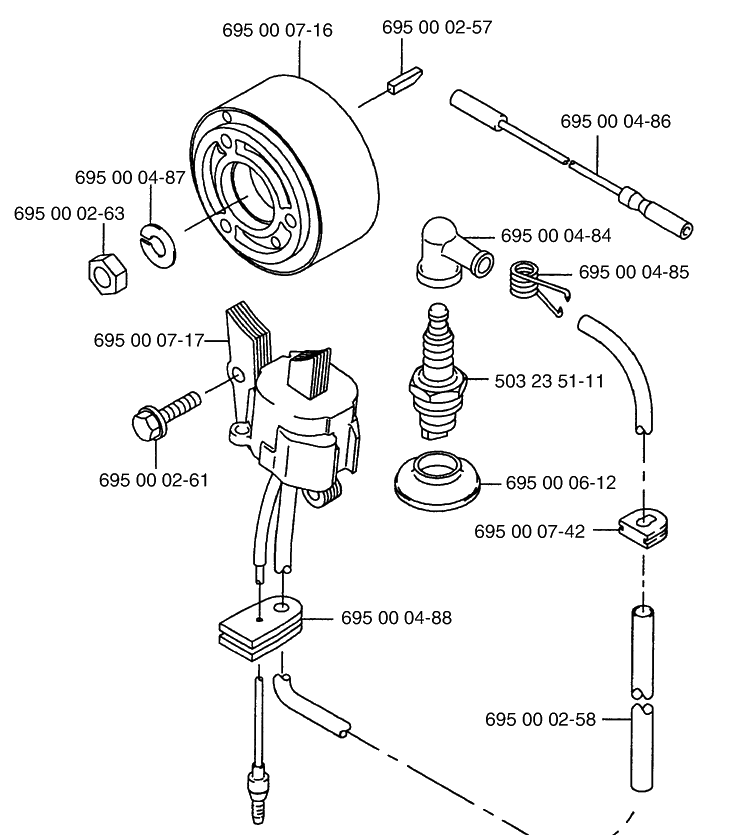 695 00 07-16
695 00 02-57
695 00 04-86
695 00 04-87
695 00 02-63
695 00 04-84
695 00 04-85
695 00 07-17
503 23 51-11
695 00 02-61
695 00 06-12
695 00 07-42
695 00 04-88
695 00 02-58