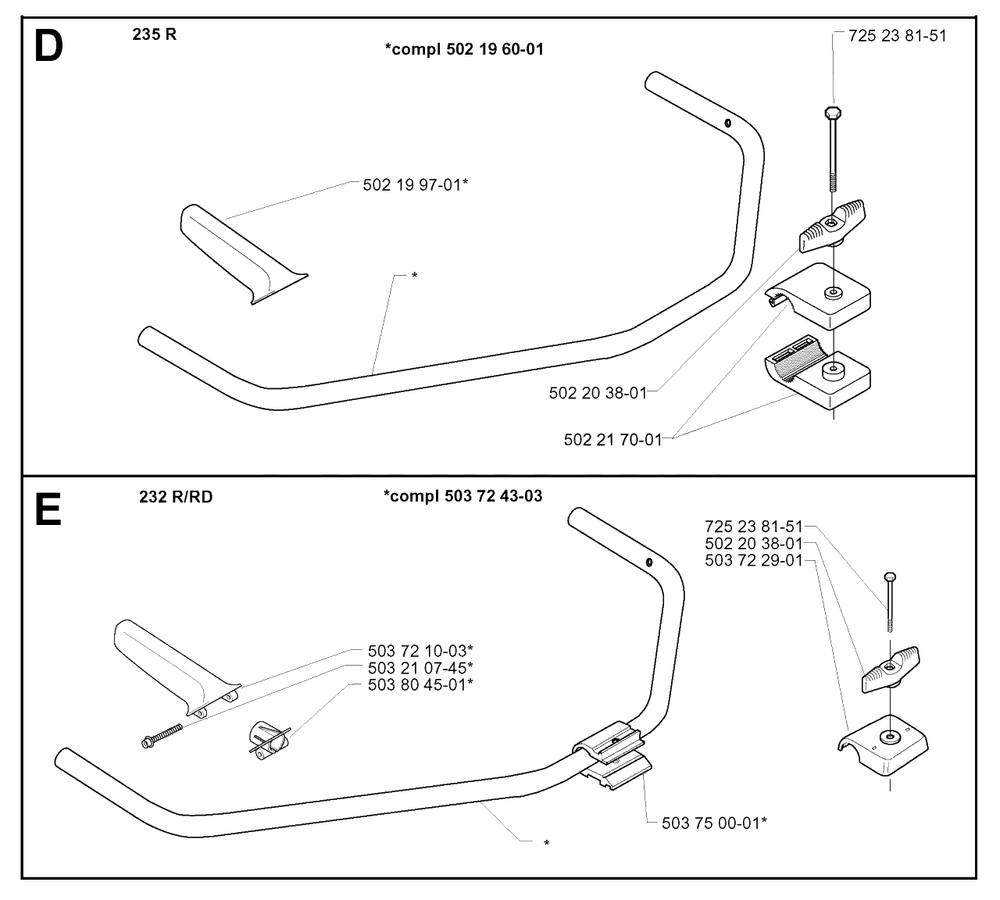 D
235 R
*compl 502 19 60-01
725 23 81-51
502 19 97-01*
*
502 20 38-01
502 21 70-01

E
232 R/RD
*compl 503 72 43-03
725 23 81-51
502 20 38-01
503 72 29-01
503 72 10-03*
503 21 07-45*
503 80 45-01*
503 75 00-01*
*