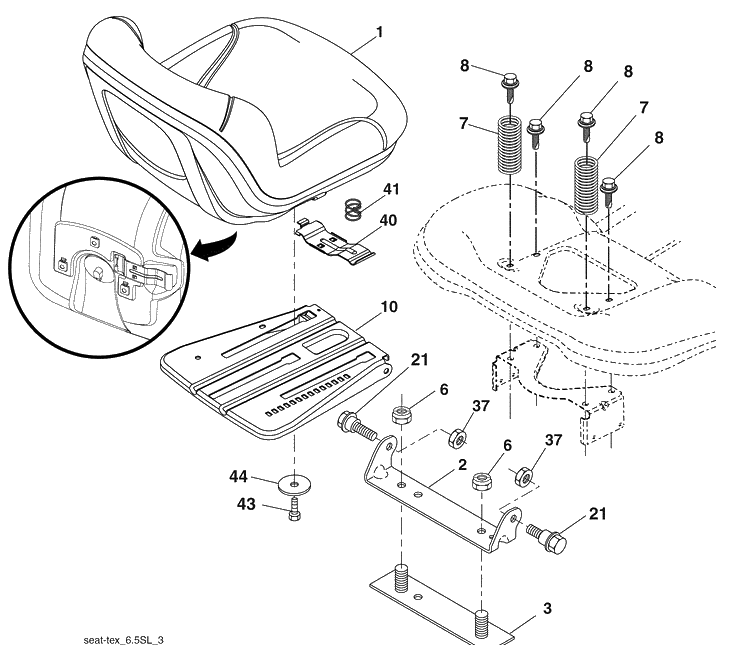 1
8
8
8
7
7
8
41
40
10
21
6
37
6
37
2
44
43
21
3
seat-tex_6.5SL_3