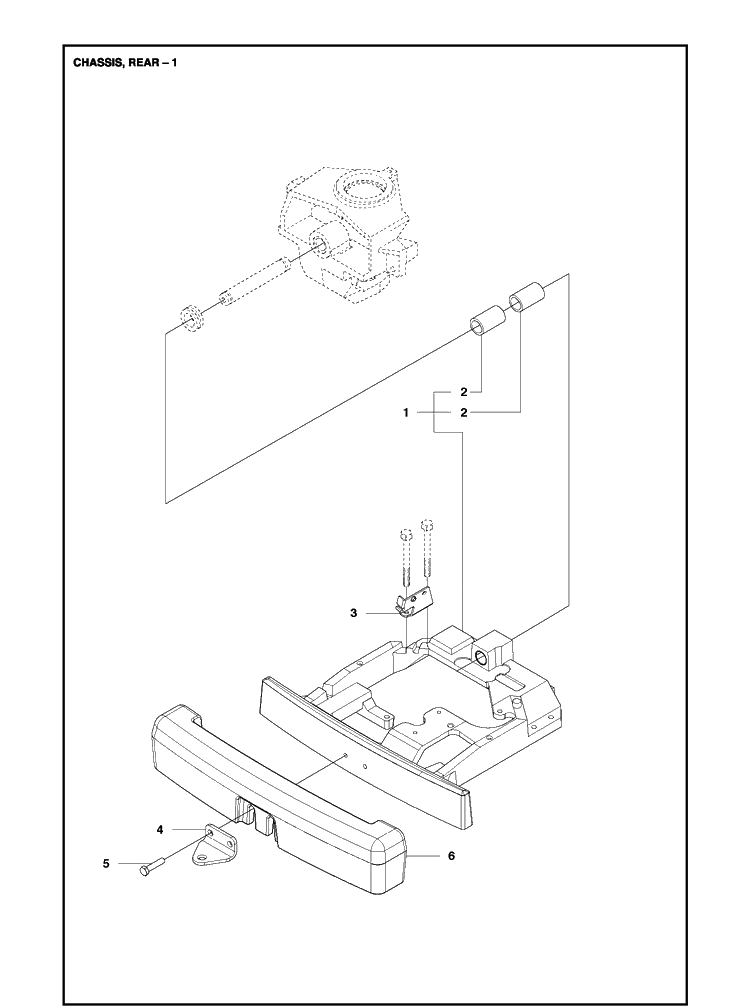 CHASSIS, REAR – 1

2
1
2
3
4
5
6