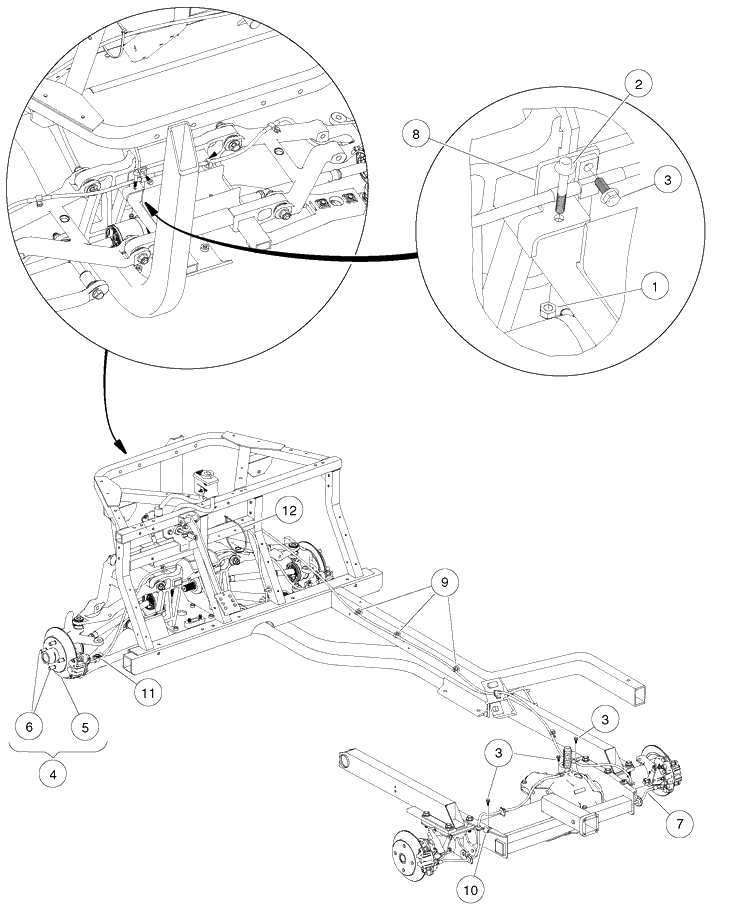 2
8
3
1
12
9
11
6
5
4
3
3
7
10