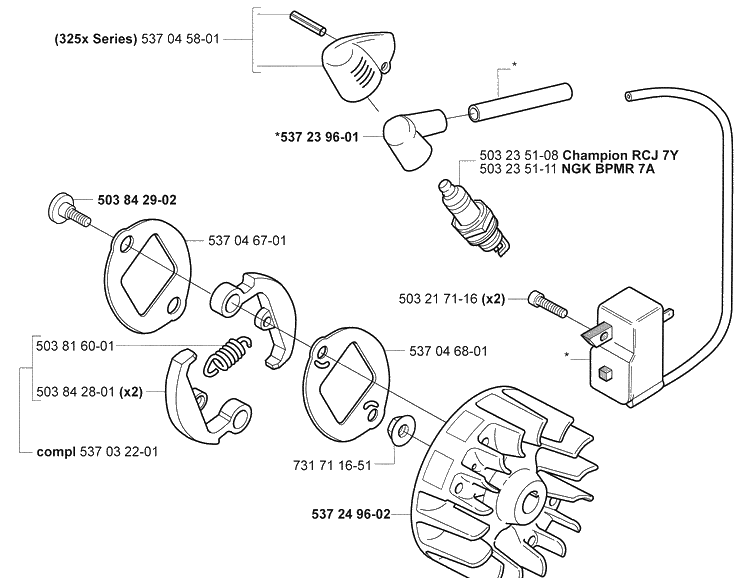 (325x Series) 537 04 58-01

*

*537 23 96-01

503 23 51-08 Champion RCJ 7Y
503 23 51-11 NGK BPMR 7A

503 84 29-02

537 04 67-01

503 21 71-16 (x2)

503 81 60-01

537 04 68-01

*

503 84 28-01 (x2)

compl 537 03 22-01

731 71 16-51

537 24 96-02