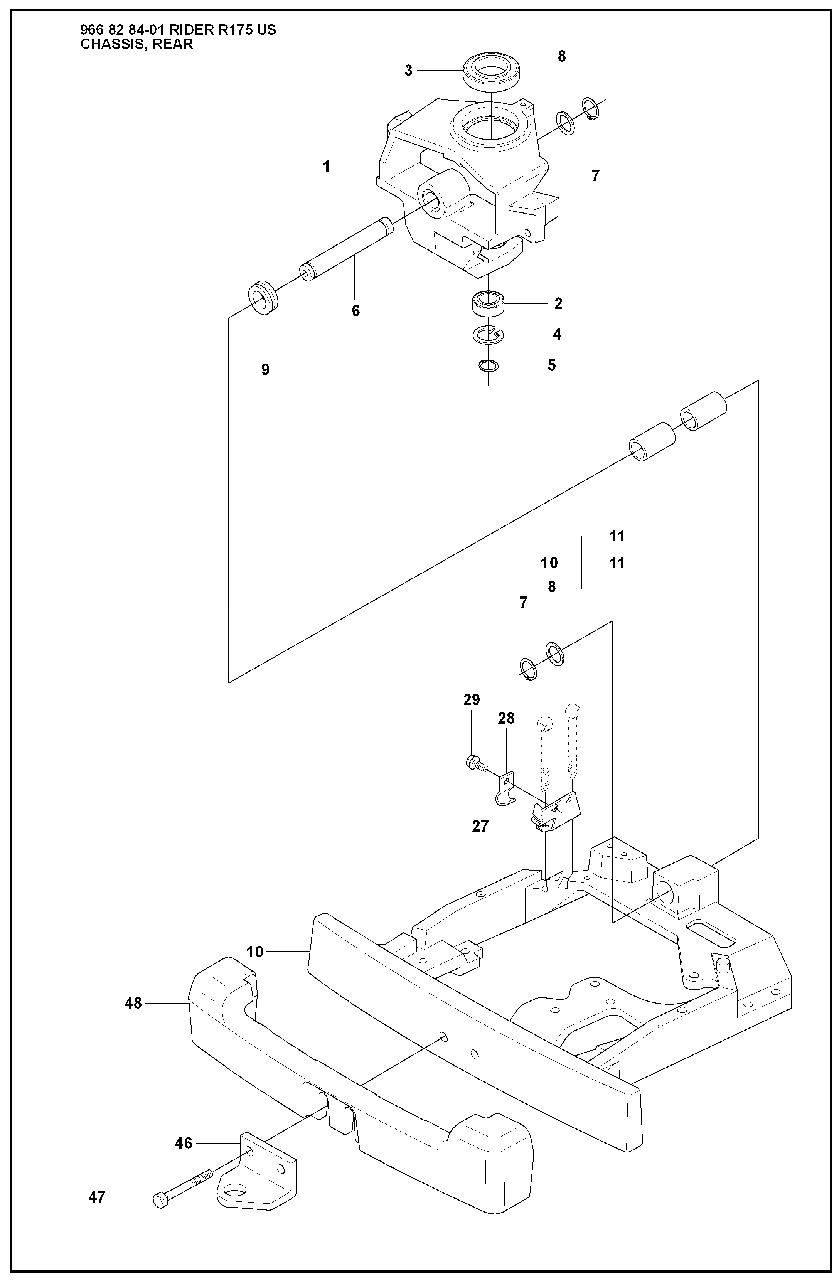 966 82 84-01 RIDER R175 US
CHASSIS, REAR

3
8
1
7
6
2
4
9
5
11
10
11
8
7
29
28
27
10
48
46
47