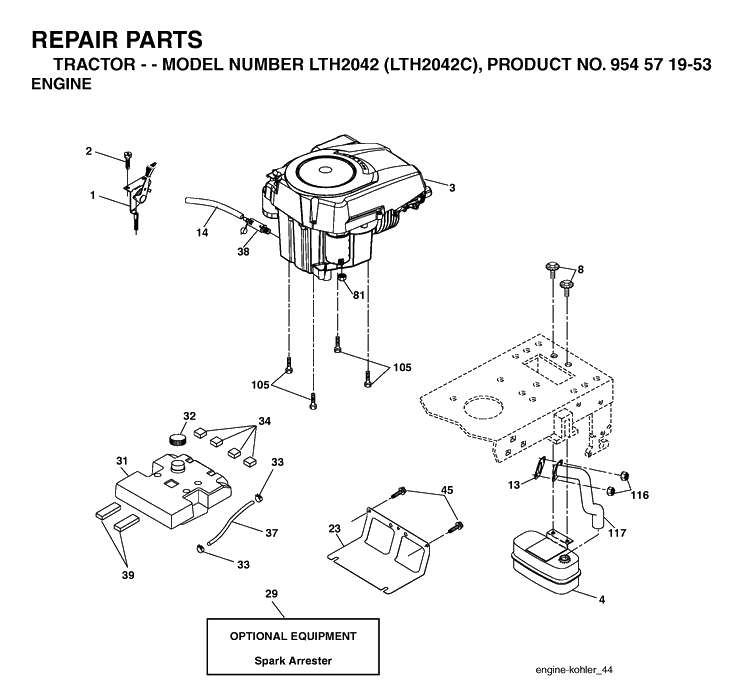 REPAIR PARTS
TRACTOR - - MODEL NUMBER LTH2042 (LTH2042C), PRODUCT NO. 954 57 19-53
ENGINE

2
1
14
38
3
81
8
105
105
32
34
31
33
37
33
39
45
23
13
116
117
4
29

OPTIONAL EQUIPMENT
Spark Arrester

engine-kohler_44