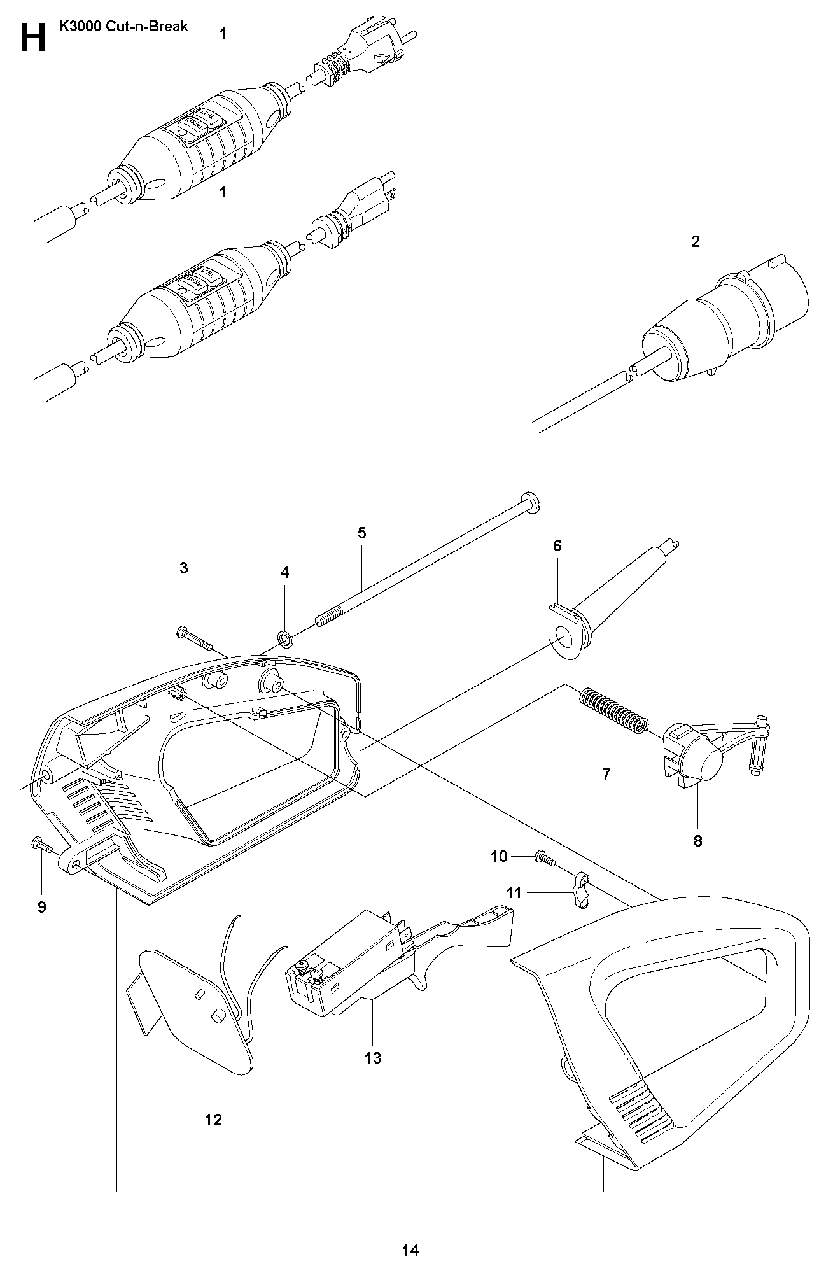 H K3000 Cut-n-Break

1

1

2

3

4

5

6

7

8

9

10

11

12

13

14