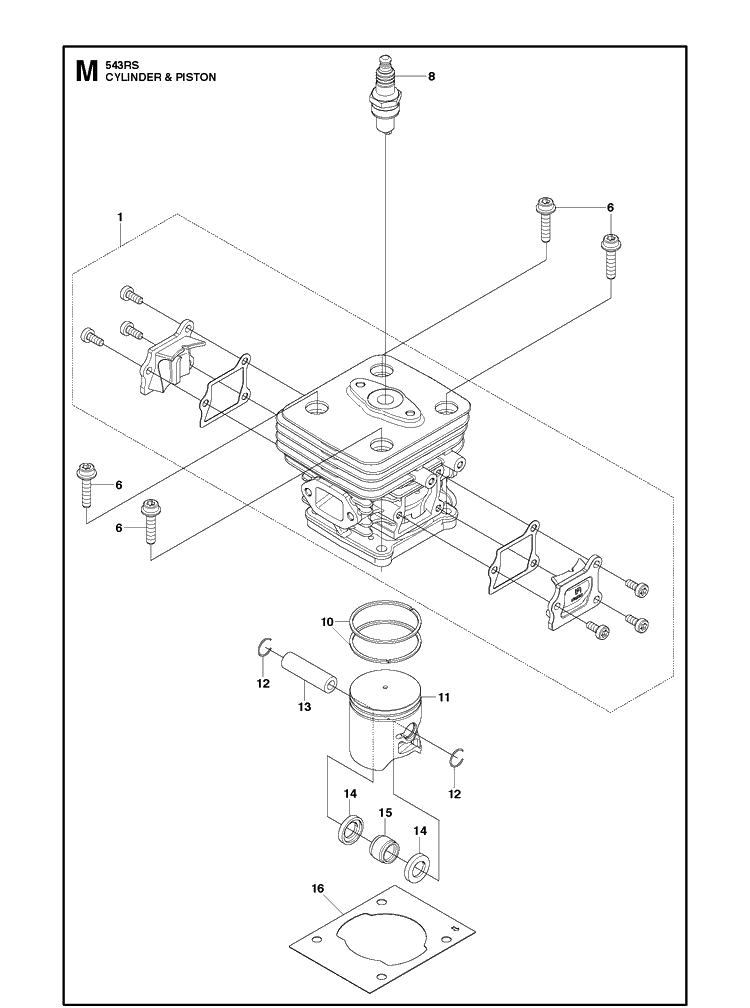 M 543RS
CYLINDER & PISTON

8
1
6
6
6
10
12
13
11
12
14
15
14
16