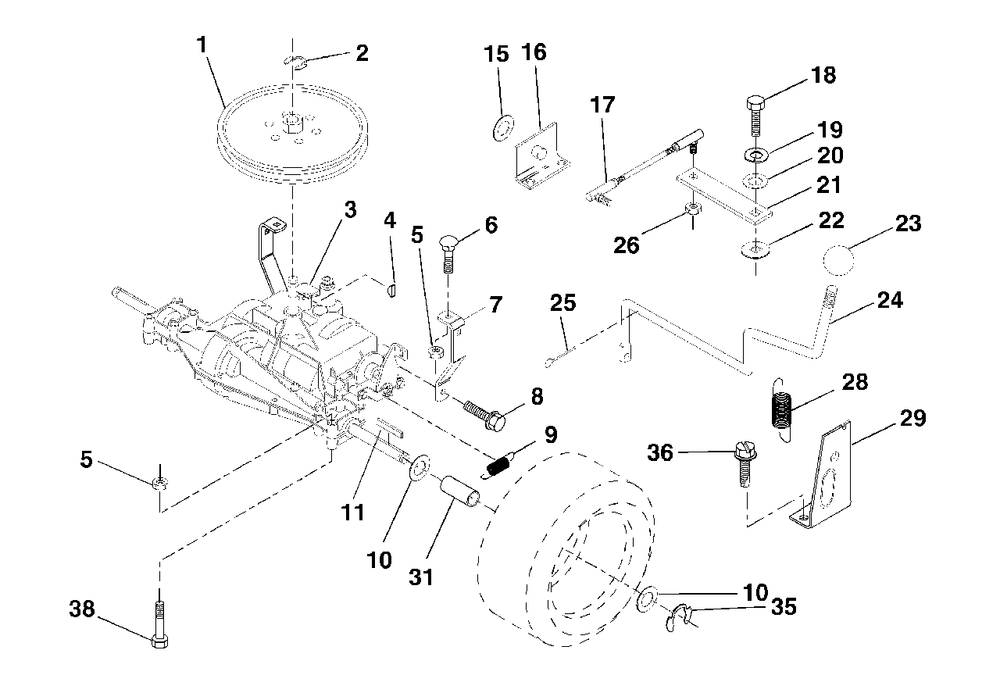 1
2
15
16
17
18
19
20
21
22
23
26
3
4
5
6
7
25
24
8
28
29
9
36
5
11
10
31
10
35
38