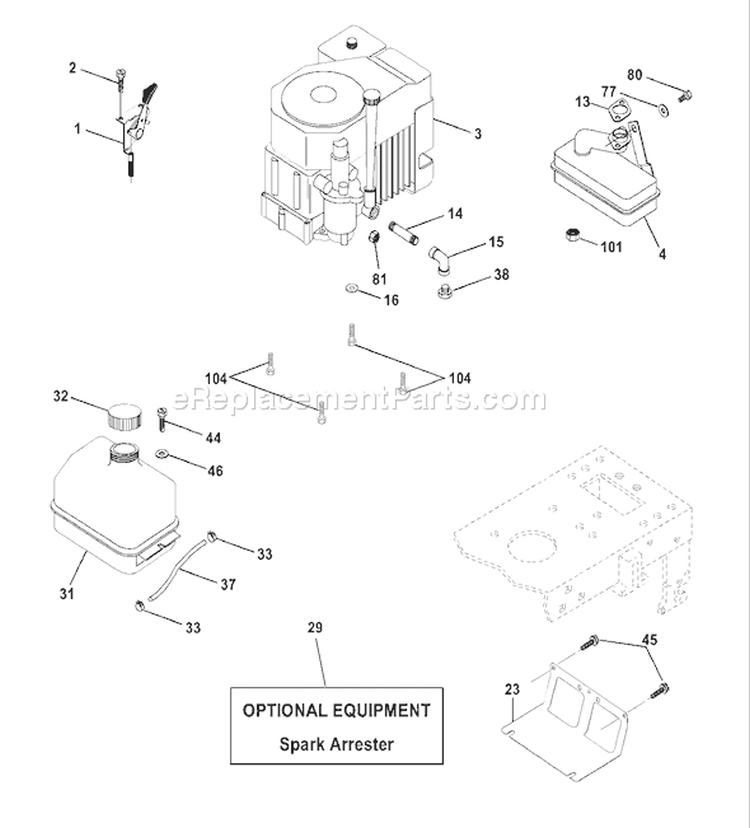 2
1
3
80
77
13
14
15
101
4
81
38
16
104
104
eReplacementParts.com
32
44
46
33
37
31
33
29
45
23
OPTIONAL EQUIPMENT
Spark Arrester