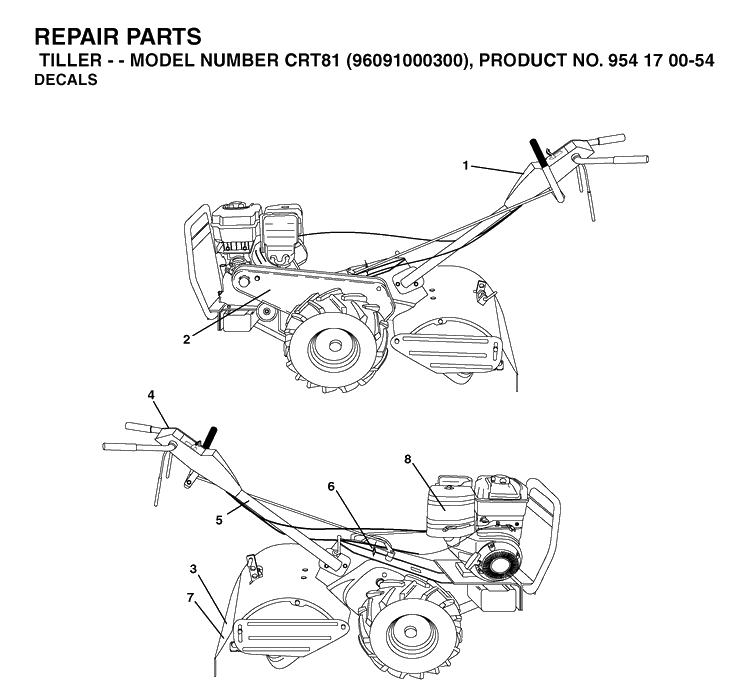 REPAIR PARTS
TILLER - - MODEL NUMBER CRT81 (96091000300), PRODUCT NO. 954 17 00-54
DECALS

1
2
4
8
6
5
3
7