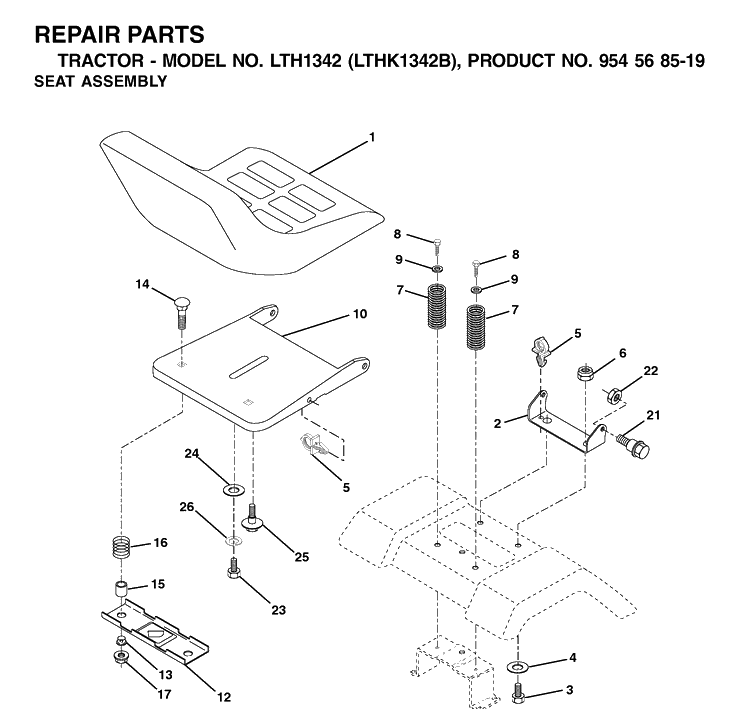 REPAIR PARTS
TRACTOR - MODEL NO. LTH1342 (LTHK1342B), PRODUCT NO. 954 56 85-19
SEAT ASSEMBLY

1
8
9
7
8
9
7
14
10
5
6
22
2
21
24
5
26
25
16
15
23
13
17
12
4
3