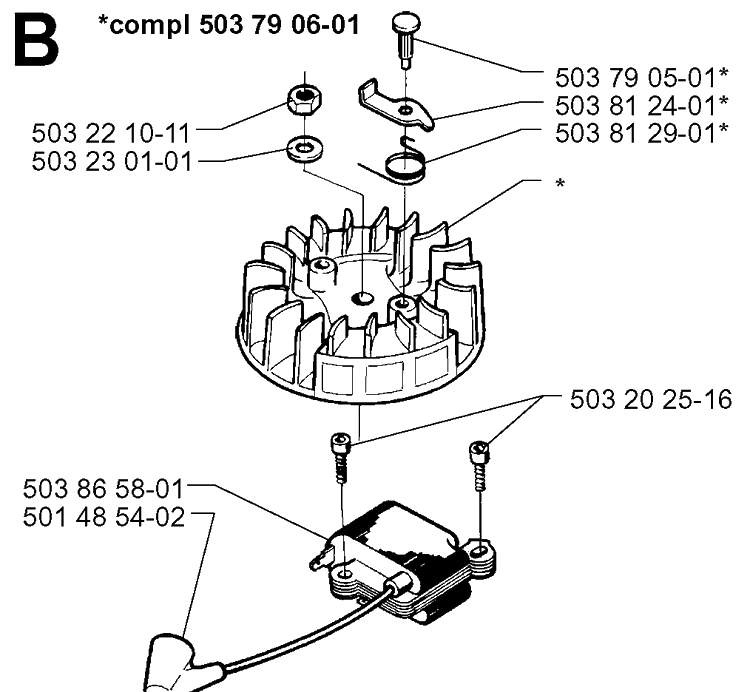 B *compl 503 79 06-01

503 79 05-01*
503 81 24-01*
503 81 29-01*
503 22 10-11
503 23 01-01
*

503 20 25-16

503 86 58-01
501 48 54-02