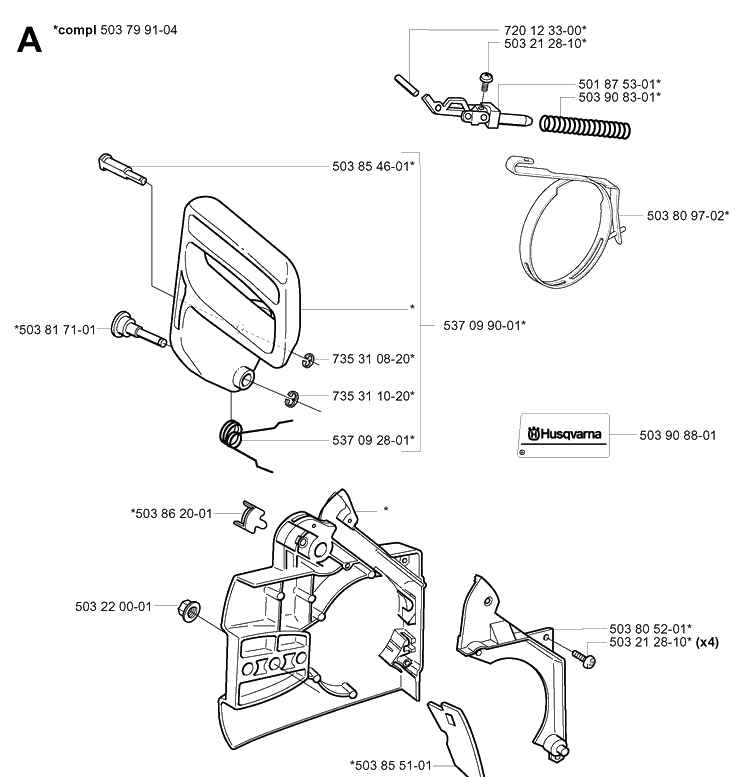 A *compl 503 79 91-04

720 12 33-00*
503 21 28-10*
501 87 53-01*
503 90 83-01*
503 85 46-01*
503 80 97-02*
*
537 09 90-01*
*503 81 71-01
735 31 08-20*
735 31 10-20*
537 09 28-01*
Husqvarna
503 90 88-01
*503 86 20-01
*
503 22 00-01
503 80 52-01*
503 21 28-10* (x4)
*503 85 51-01