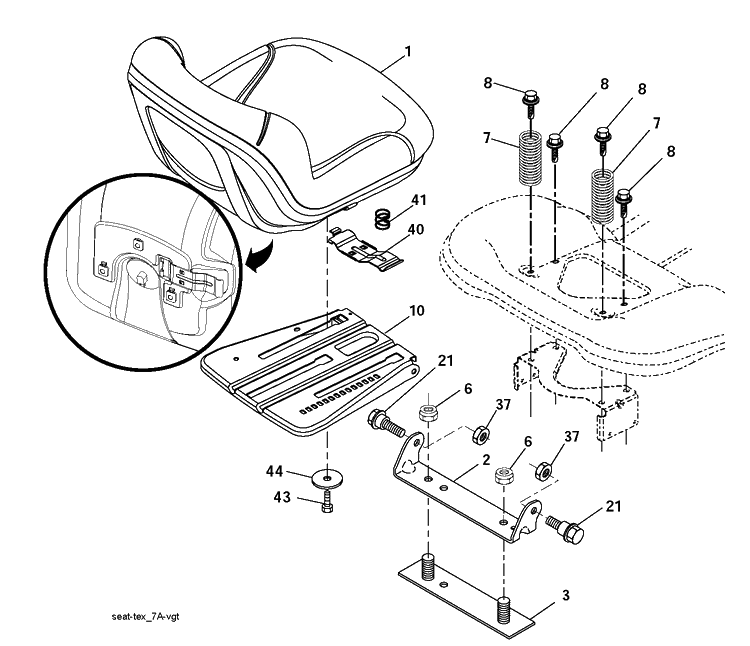 1
8
8
8
7
7
8
41
40
10
21
6
37
6
37
2
21
44
43
3
seat-tex_7A-vgt