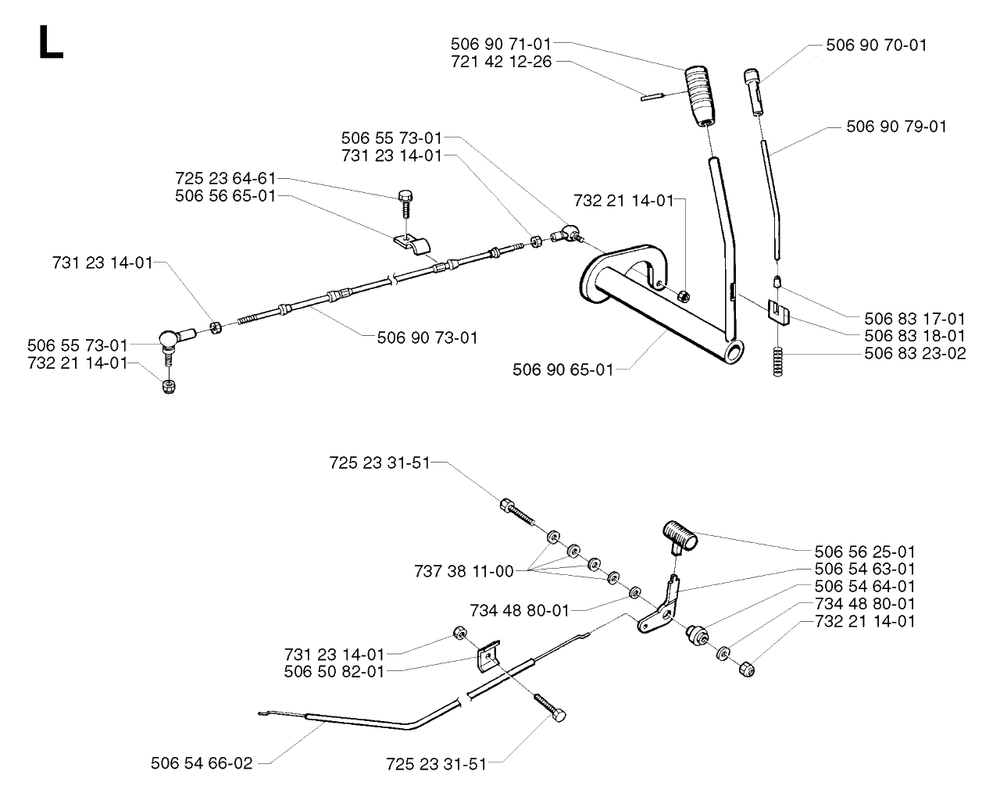 L

506 90 71-01
721 42 12-26
506 90 70-01
506 90 79-01
506 55 73-01
731 23 14-01
725 23 64-61
506 56 65-01
732 21 14-01
731 23 14-01
506 55 73-01
732 21 14-01
506 90 73-01
506 90 65-01
506 83 17-01
506 83 18-01
506 83 23-02

725 23 31-51
737 38 11-00
734 48 80-01
506 56 25-01
506 54 63-01
506 54 64-01
734 48 80-01
732 21 14-01
731 23 14-01
506 50 82-01
506 54 66-02
725 23 31-51