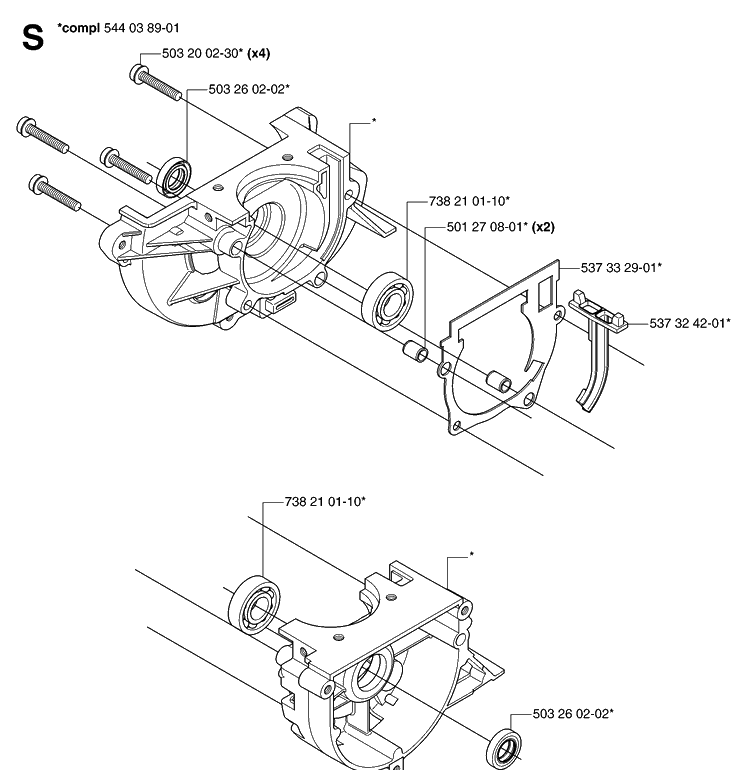 S *compl 544 03 89-01

503 20 02-30* (x4)

503 26 02-02*

*

738 21 01-10*

501 27 08-01* (x2)

537 33 29-01*

537 32 42-01*

738 21 01-10*

*

503 26 02-02*