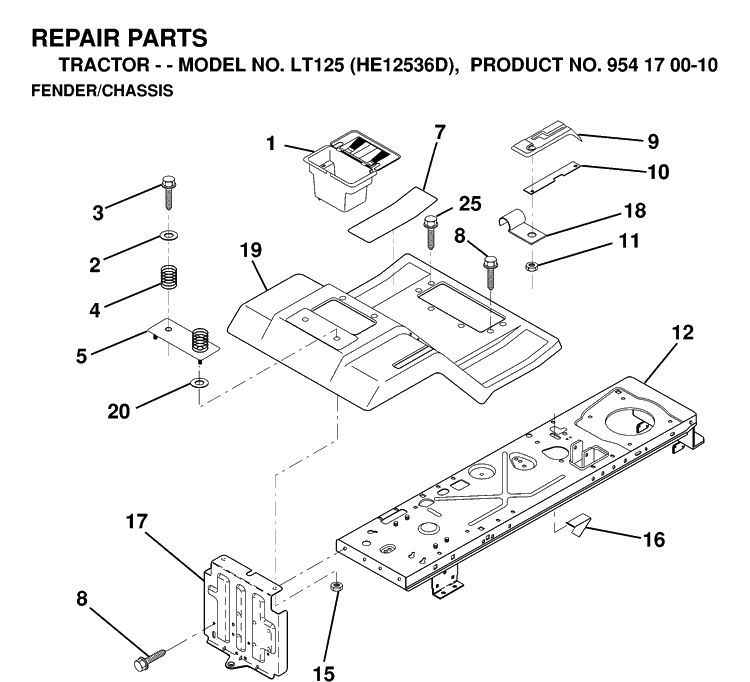 REPAIR PARTS
TRACTOR - - MODEL NO. LT125 (HE12536D), PRODUCT NO. 954 17 00-10
FENDER/CHASSIS

1
7
9
10
3
25
18
8
11
2
19
4
5
12
20
17
16
8
15