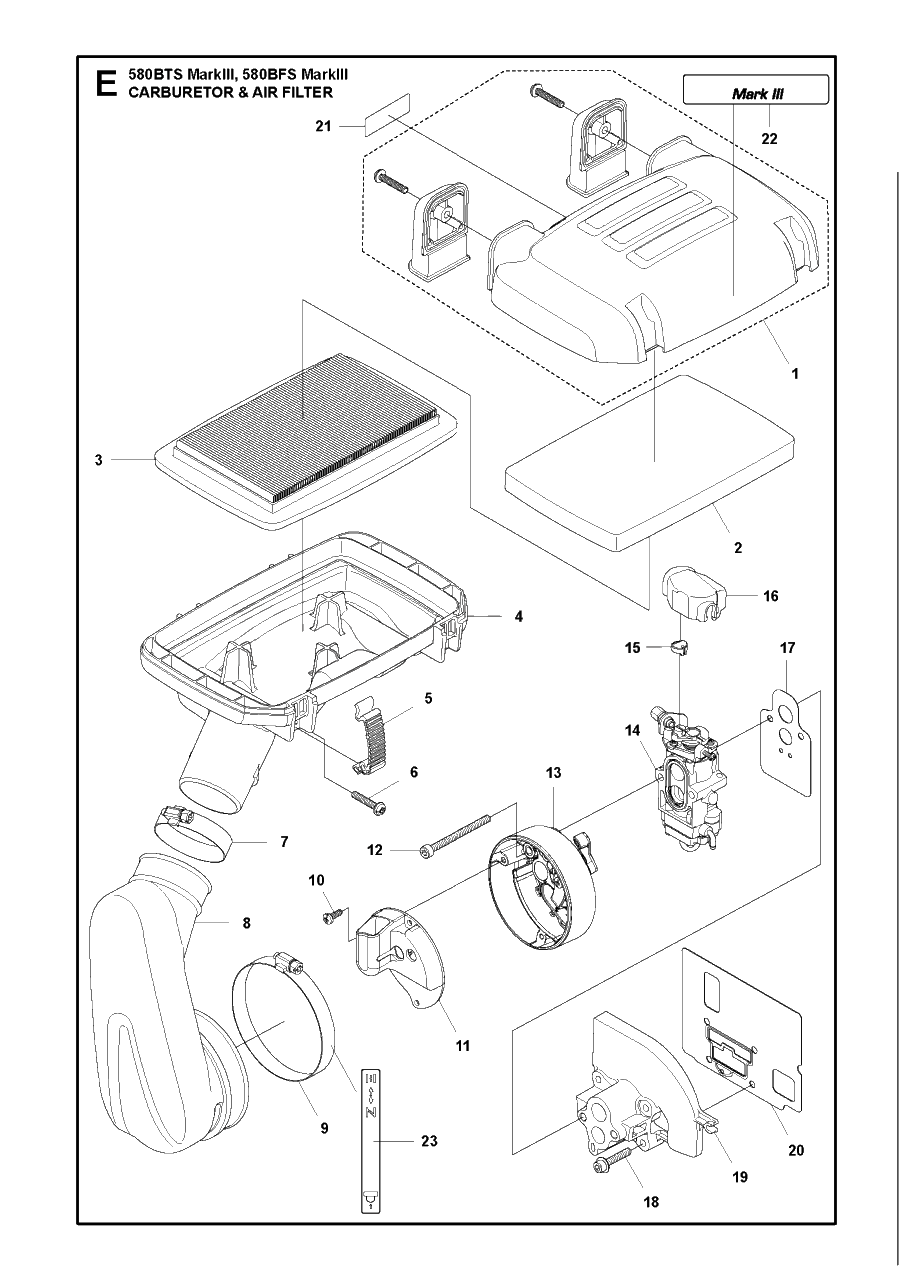 E 580BTS MarkIII, 580BFS MarkIII
CARBURETOR & AIR FILTER

Mark III

21
22
1
3
2
4
16
15
17
5
14
6
13
7
12
10
8
11
9
23
20
19
18