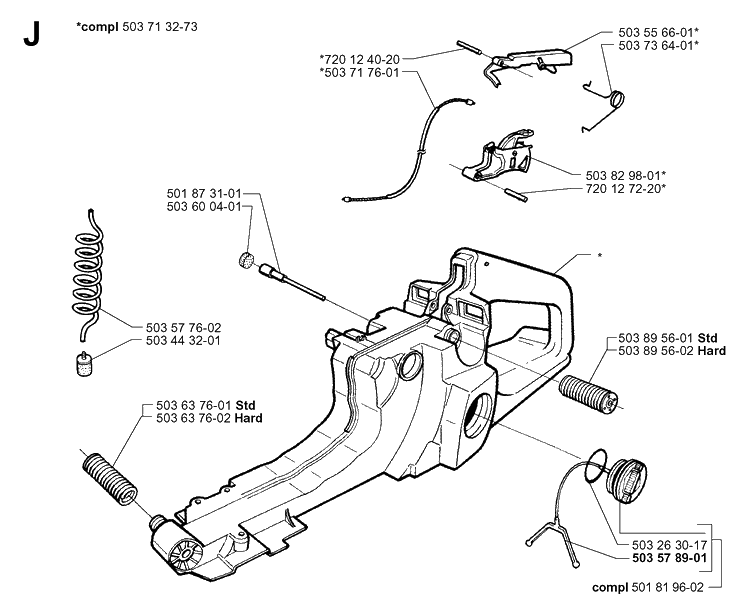 J

*compl 503 71 32-73

*720 12 40-20
*503 71 76-01

503 55 66-01*
503 73 64-01*

503 82 98-01*
720 12 72-20*

501 87 31-01
503 60 04-01

*

503 57 76-02
503 44 32-01

503 89 56-01 Std
503 89 56-02 Hard

503 63 76-01 Std
503 63 76-02 Hard

503 26 30-17
503 57 89-01
compl 501 81 96-02