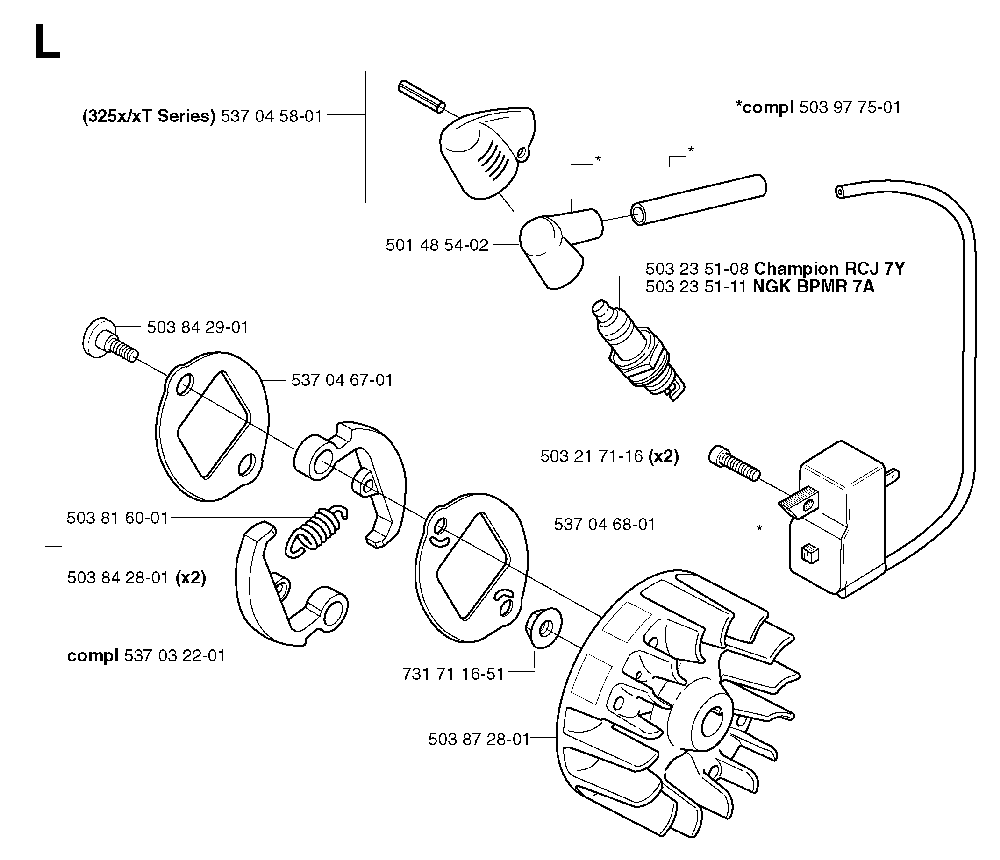 L

(325x/xT Series) 537 04 58-01

*compl 503 97 75-01

*

*

501 48 54-02

503 23 51-08 Champion RCJ 7Y
503 23 51-11 NGK BPMR 7A

503 84 29-01

537 04 67-01

503 21 71-16 (x2)

503 81 60-01

537 04 68-01

*

503 84 28-01 (x2)

compl 537 03 22-01

731 71 16-51

503 87 28-01