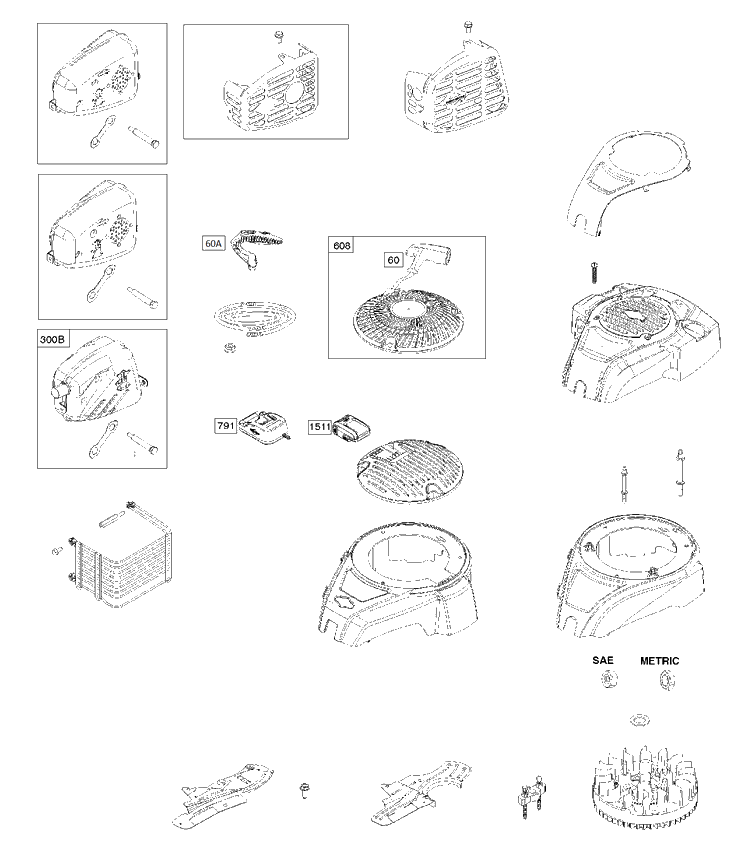 60A

608

60

300B

791

1511

SAE

METRIC