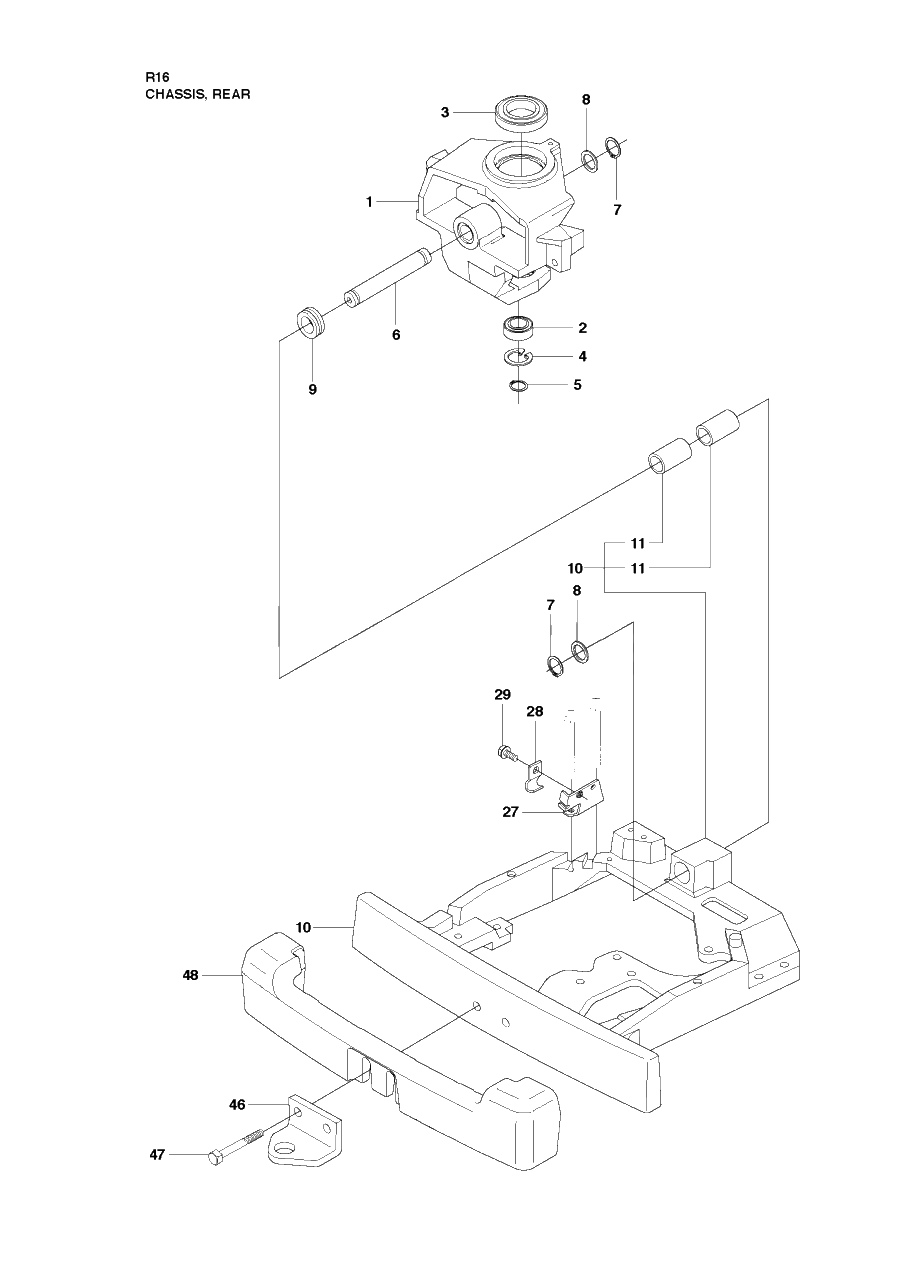 R16
CHASSIS, REAR

3
8
7
1
6
2
4
5
9
11
10
11
7
8
29
28
27
10
48
46
47