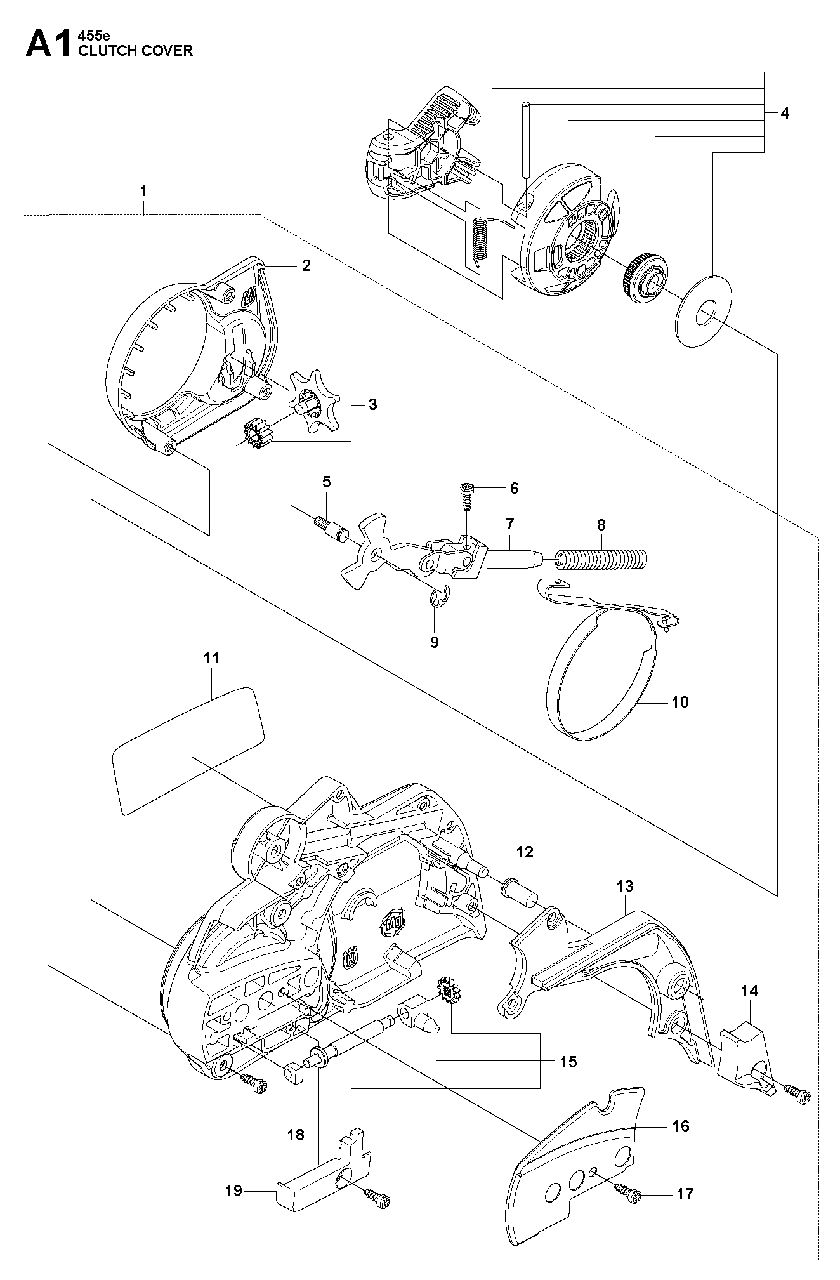 A1 455e
CLUTCH COVER

4
1
2
3
5
6
7
8
9
10
11
12
13
14
15
16
17
18
19