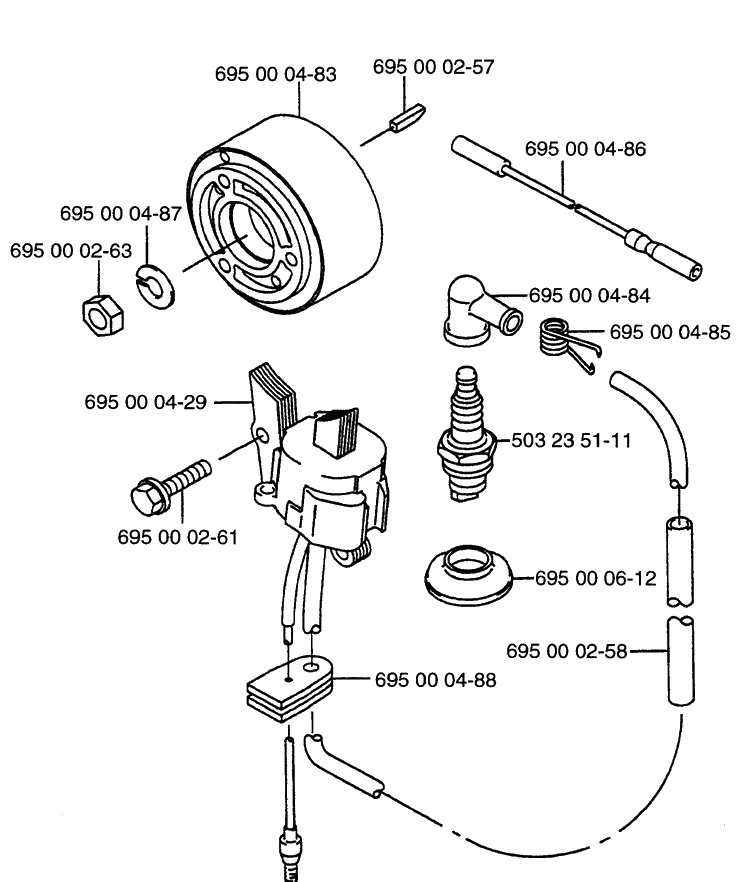 695 00 04-83
695 00 02-57
695 00 04-86
695 00 04-87
695 00 02-63
695 00 04-84
695 00 04-85
695 00 04-29
503 23 51-11
695 00 02-61
695 00 06-12
695 00 02-58
695 00 04-88