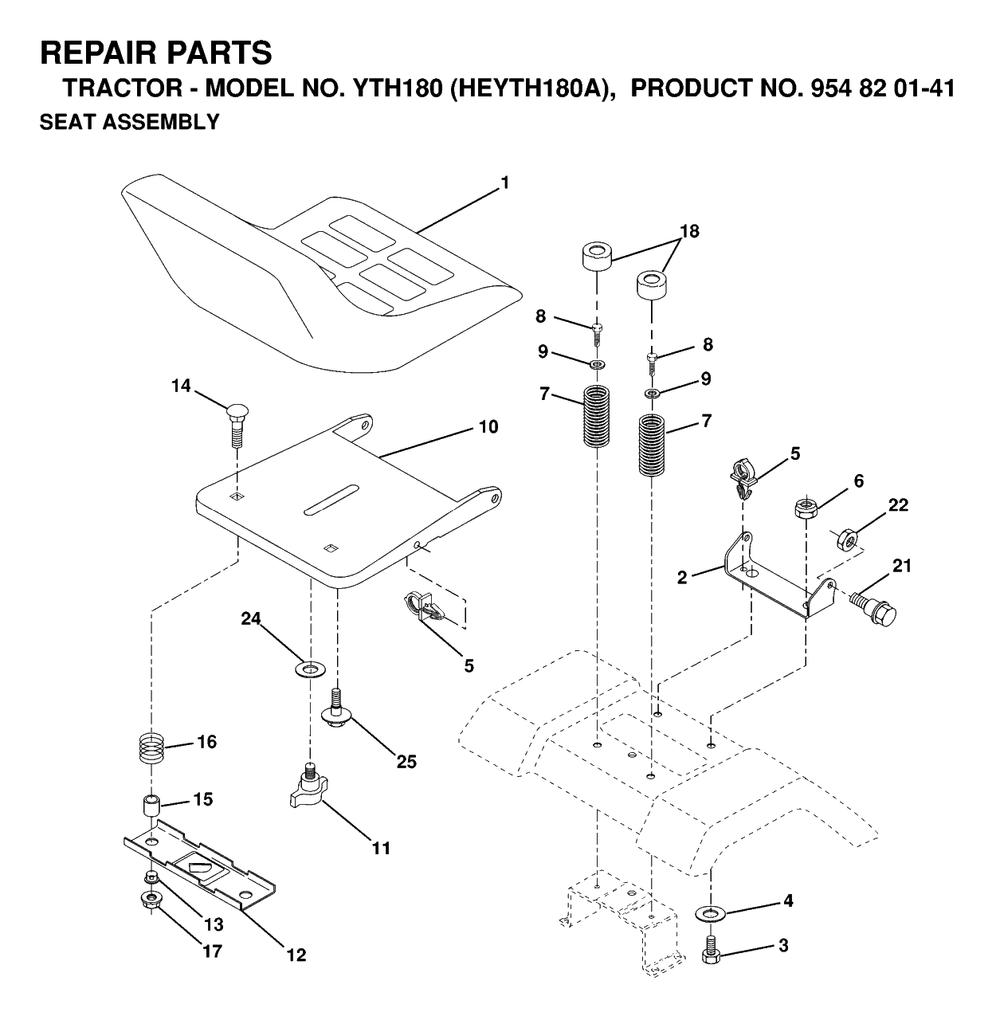 REPAIR PARTS
TRACTOR - MODEL NO. YTH180 (HEYTH180A), PRODUCT NO. 954 82 01-41
SEAT ASSEMBLY

1
18
8
9
7
8
9
7
14
10
5
6
22
2
21
24
5
16
25
15
11
13
17
12
4
3