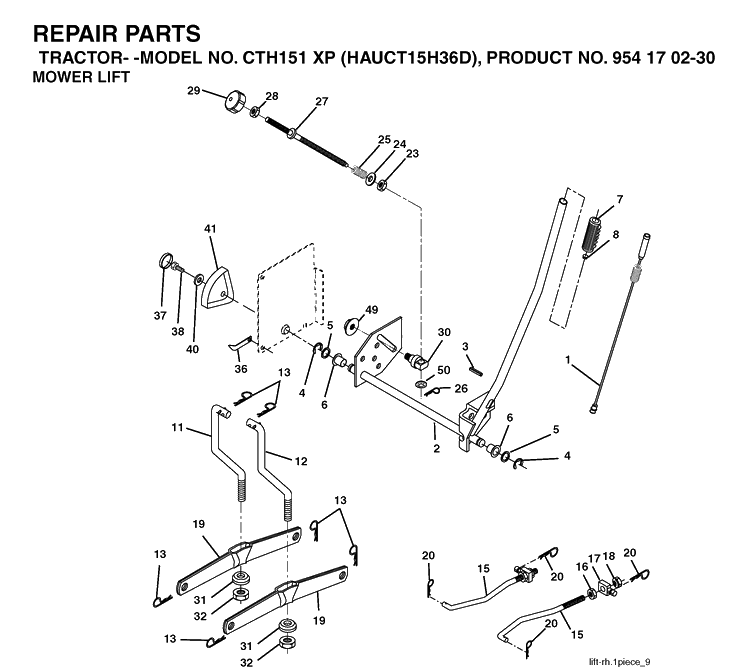 REPAIR PARTS
TRACTOR- -MODEL NO. CTH151 XP (HAUCT15H36D), PRODUCT NO. 954 17 02-30
MOWER LIFT

29
28
27
25
24
23
7
8
41
37
38
40
49
5
30
3
36
4
6
50
26
1
13
11
12
2
6
5
4
13
19
13
31
32
19
13
31
32
20
15
20
16
17
18
20
20
15
lift-rh.1piece_9