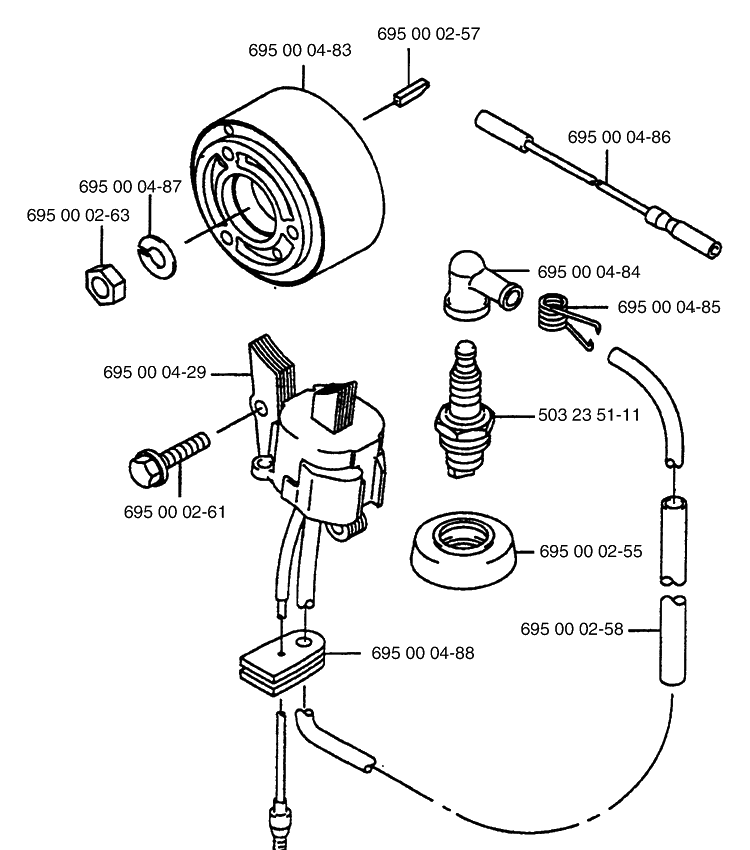 695 00 02-57
695 00 04-83
695 00 04-86
695 00 04-87
695 00 02-63
695 00 04-84
695 00 04-85
695 00 04-29
503 23 51-11
695 00 02-61
695 00 02-55
695 00 02-58
695 00 04-88