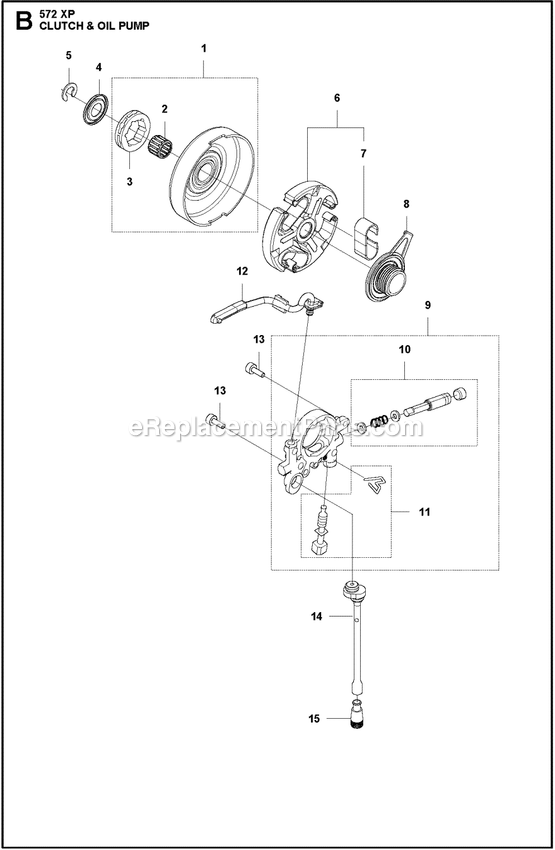 B 572 XP
CLUTCH & OIL PUMP

5
4
1
2
3
6
7
8
12
9
13
10
13
eReplacementParts.com
11
14
15