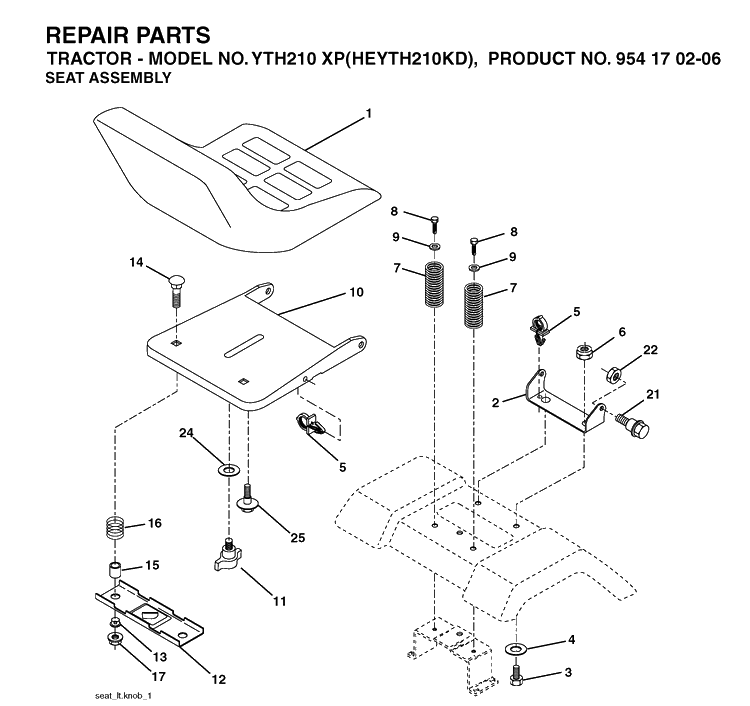 REPAIR PARTS
TRACTOR - MODEL NO. YTH210 XP(HEYTH210KD), PRODUCT NO. 954 17 02-06
SEAT ASSEMBLY

1
8
9
7
8
9
7
14
10
5
6
22
2
21
24
5
16
25
15
11
13
17
12
4
3
seat_lt.knob_1