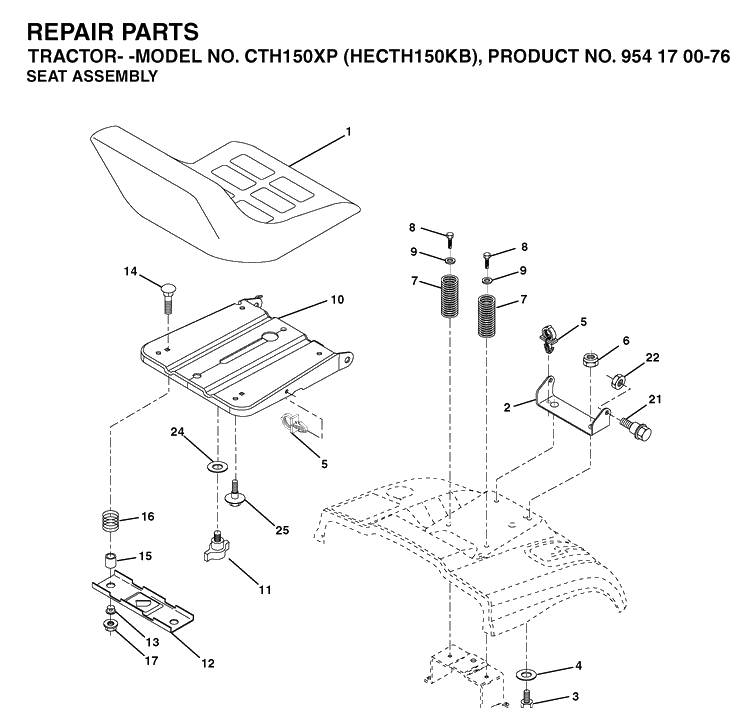 REPAIR PARTS
TRACTOR- -MODEL NO. CTH150XP (HECTH150KB), PRODUCT NO. 954 17 00-76
SEAT ASSEMBLY

1
8
9
8
9
7
7
14
10
5
6
22
2
21
24
5
16
25
15
11
13
17
12
4
3