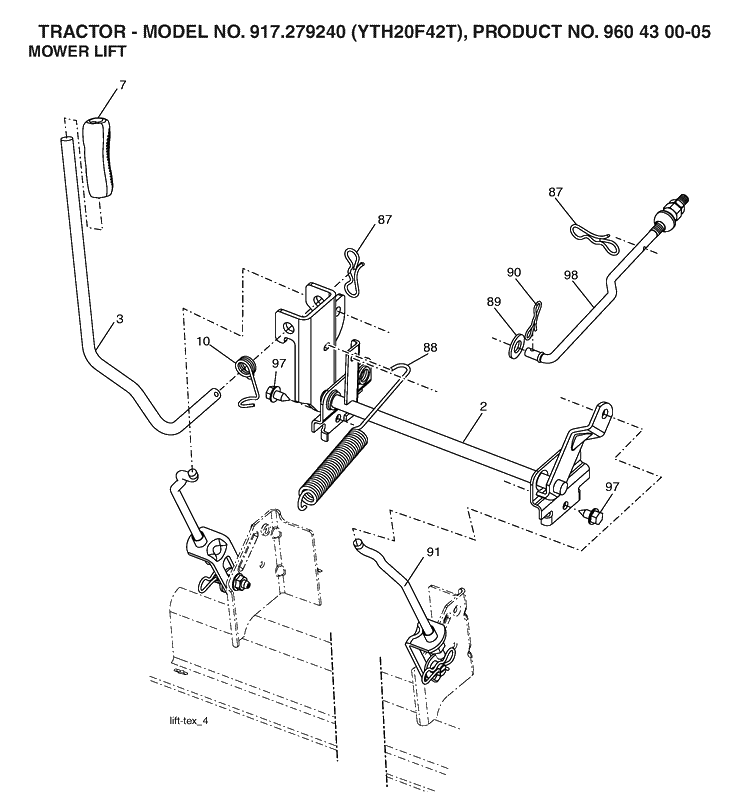 TRACTOR - MODEL NO. 917.279240 (YTH20F42T), PRODUCT NO. 960 43 00-05
MOWER LIFT

7
87
87
90
98
89
3
10
97
88
2
97
91

lift-tex_4