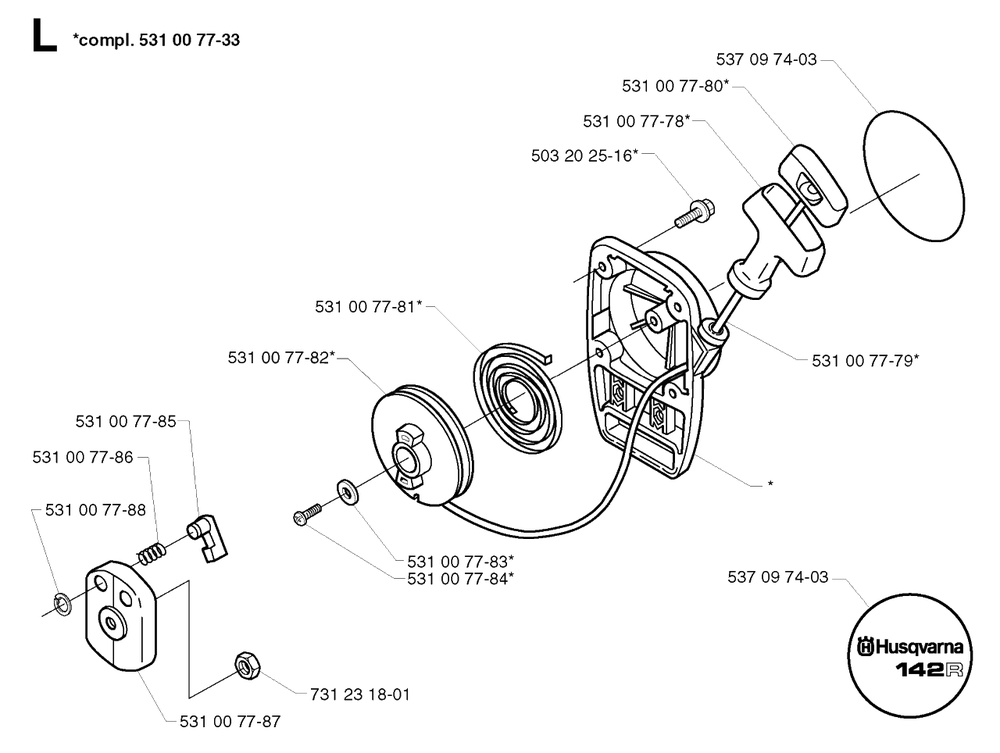 L *compl. 531 00 77-33

537 09 74-03
531 00 77-80*
531 00 77-78*
503 20 25-16*
531 00 77-81*
531 00 77-82*
531 00 77-79*
531 00 77-85
531 00 77-86
531 00 77-88
*
531 00 77-83*
531 00 77-84*
537 09 74-03
Husqvarna
142R
731 23 18-01
531 00 77-87