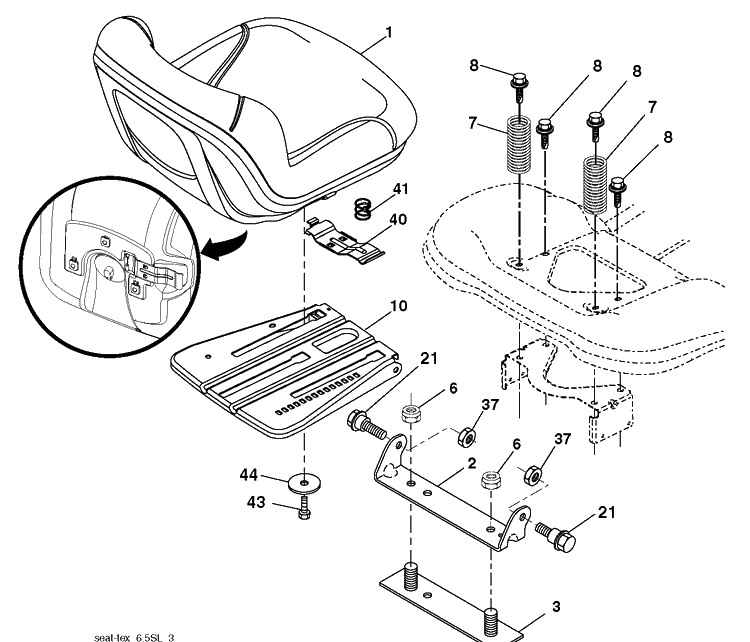 1
8
8
8
7
7
8
41
40
10
21
6
37
6
37
2
44
43
21
3
seat-tex 6.5SL 3