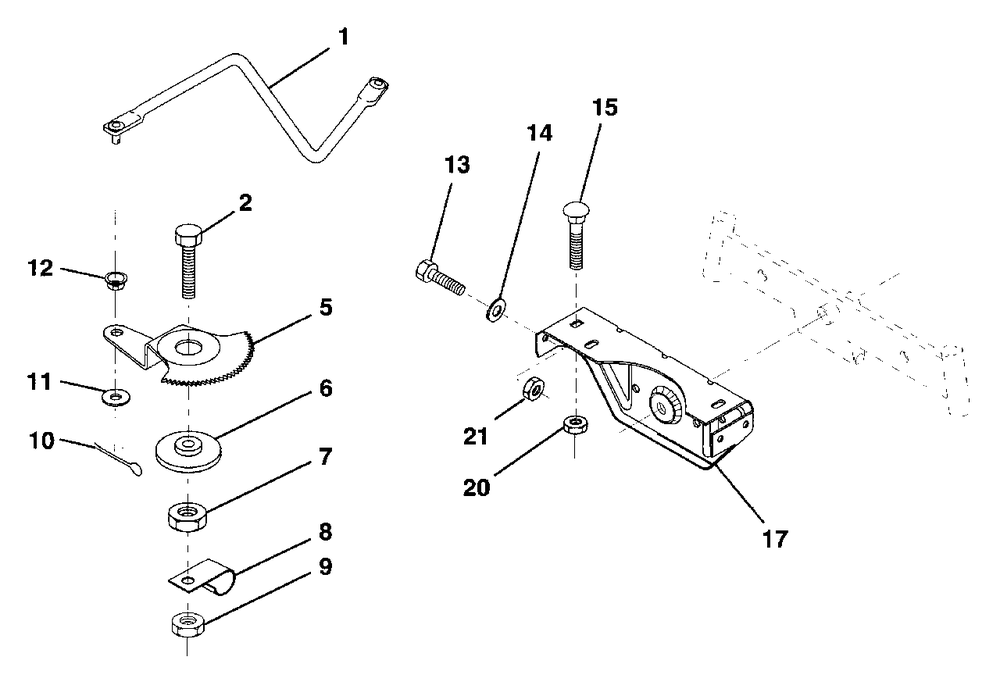 1
2
12
5
11
6
10
7
8
9
13
14
15
21
20
17