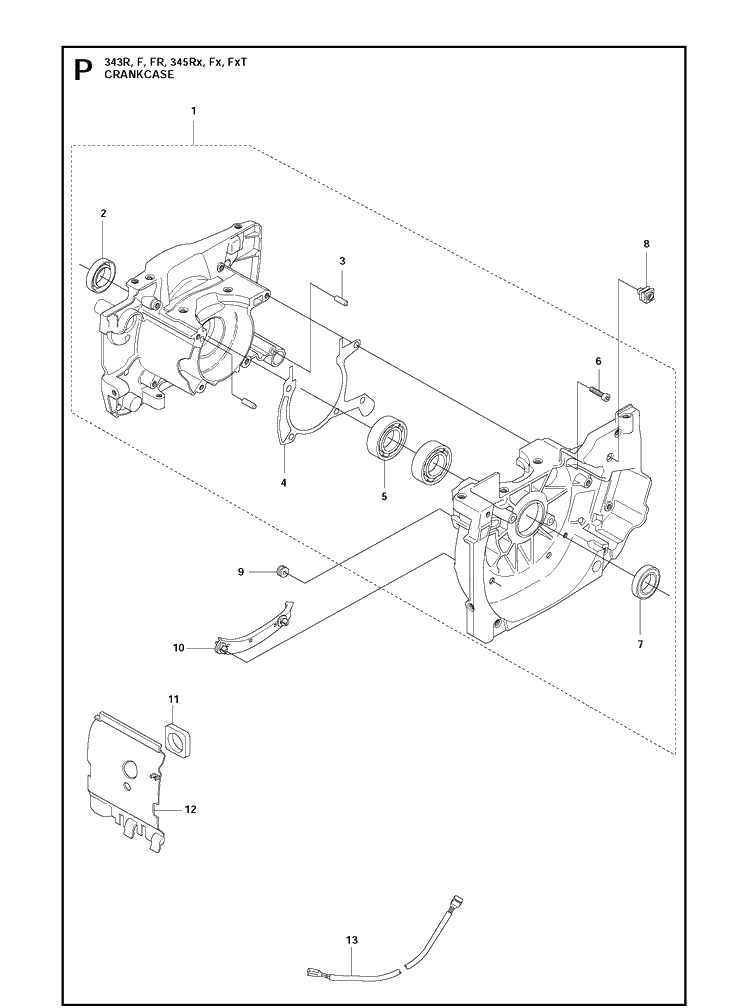 P
343R, F, FR, 345Rx, Fx, FxT
CRANKCASE

1
2
3
8
6
4
5
9
7
10
11
12
13