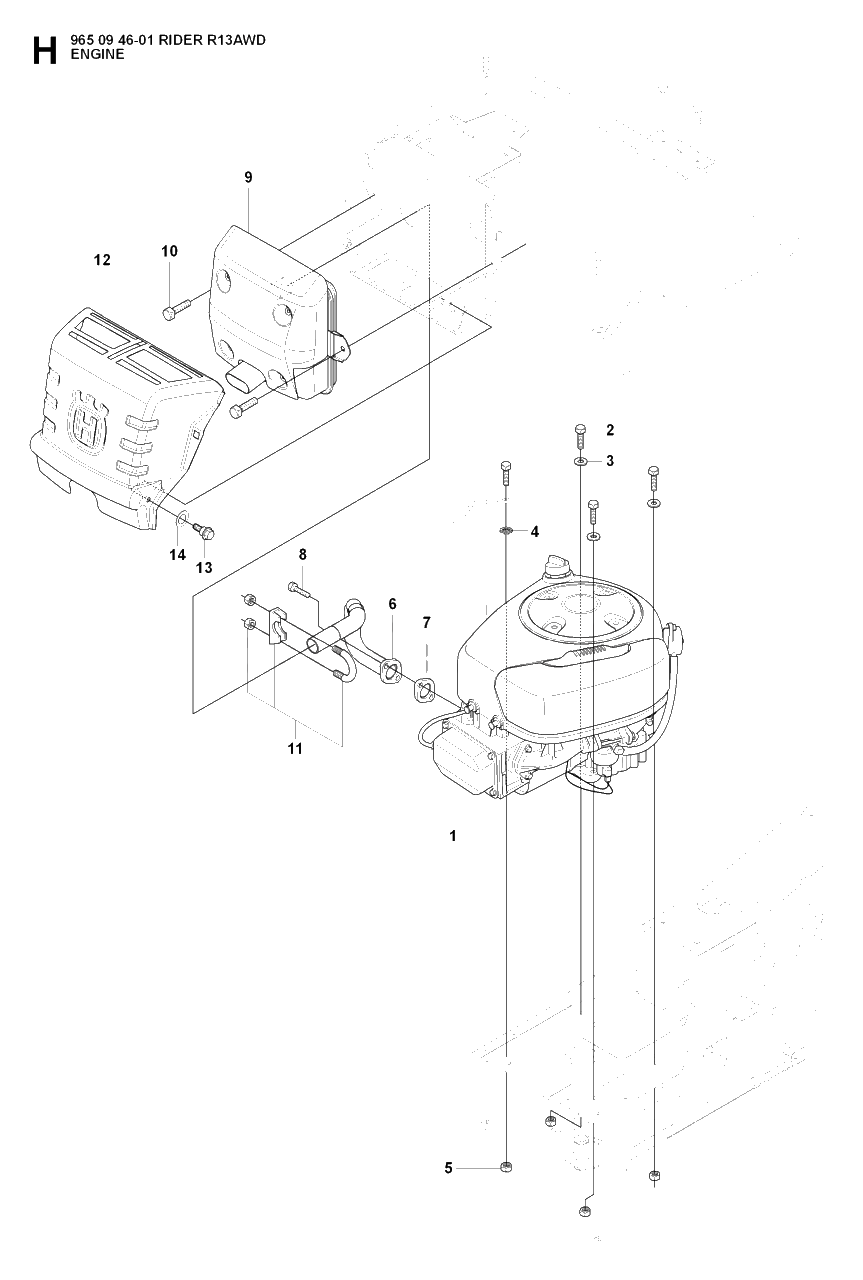 H 965 09 46-01 RIDER R13AWD
ENGINE

9
12
10
2
3
4
14
13
8
6
7
11
1
5