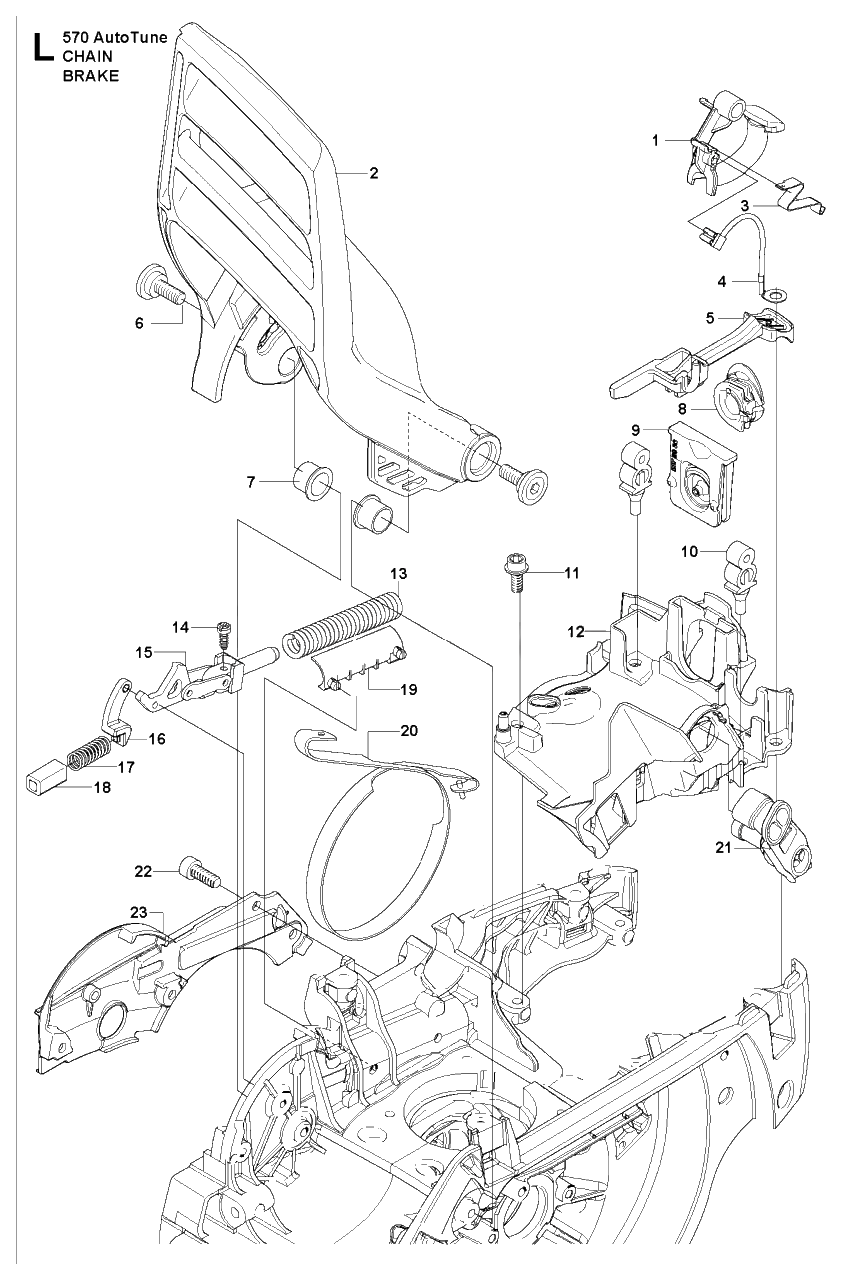 L 570 AutoTune
CHAIN
BRAKE

1
2
3
4
5
6
7
8
9
10
11
12
13
14
15
16
17
18
19
20
21
22
23