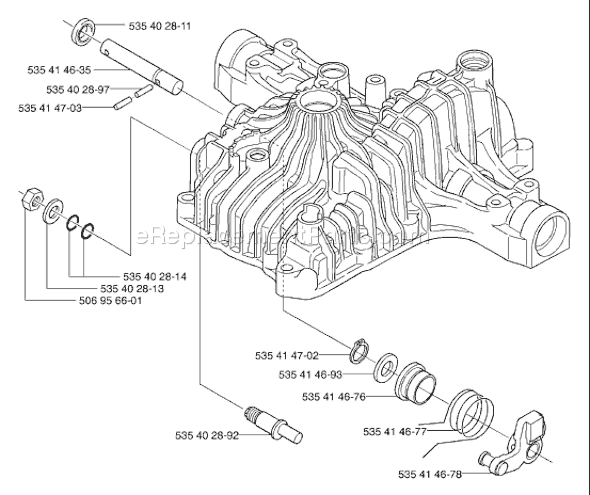 535 40 28-11

535 41 46-35

535 40 28-97

535 41 47-03

eReplacementParts.com

535 40 28-14

535 40 28-13

506 95 66-01

535 41 47-02

535 41 46-93

535 41 46-76

535 41 46-77

535 40 28-92

535 41 46-78