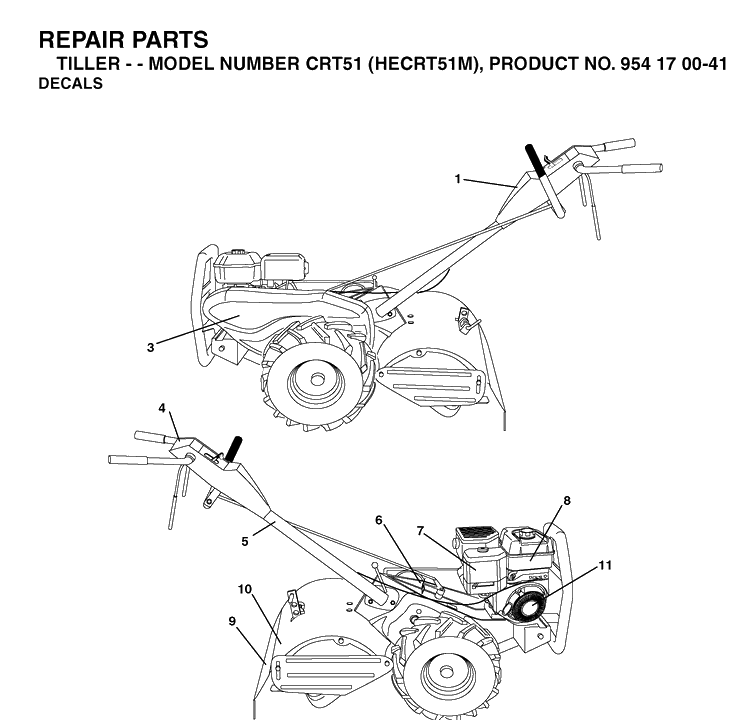 REPAIR PARTS
TILLER - - MODEL NUMBER CRT51 (HECRT51M), PRODUCT NO. 954 17 00-41
DECALS

1
3
4
5
6
7
8
11
10
9