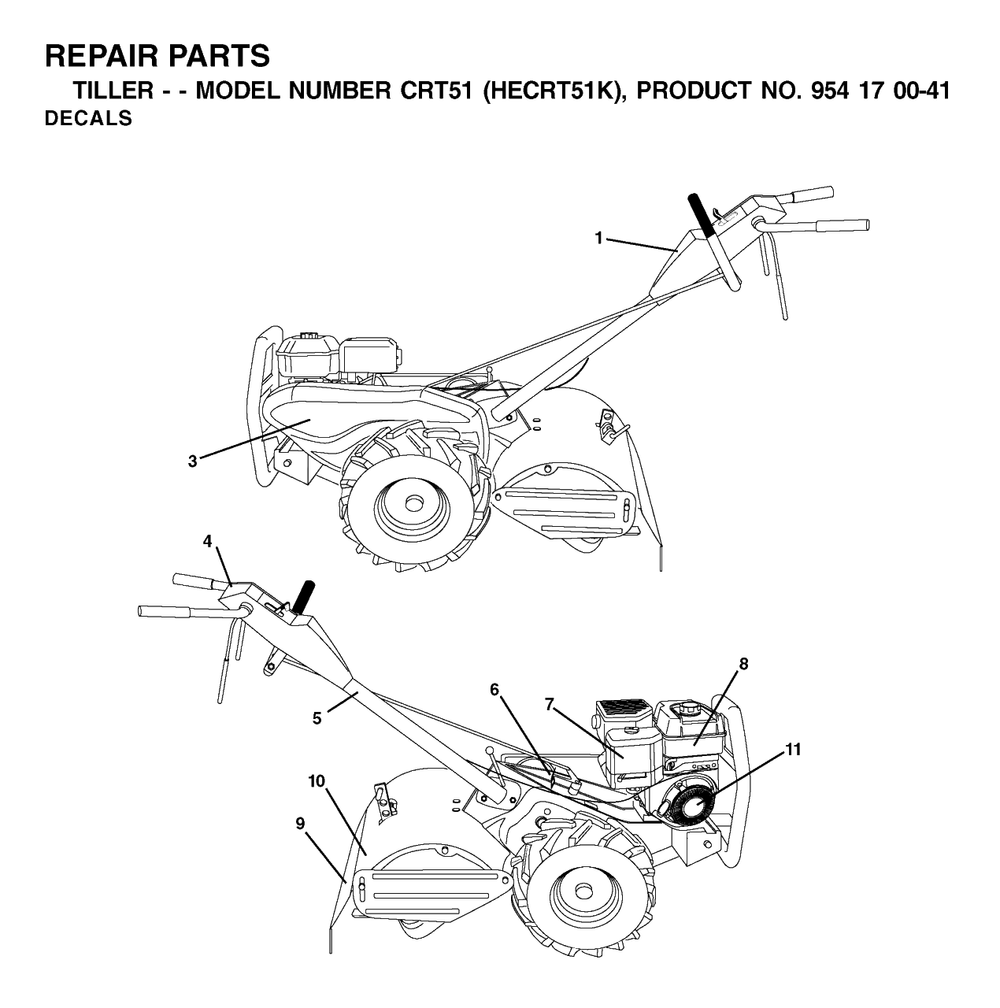 REPAIR PARTS
TILLER - - MODEL NUMBER CRT51 (HECRT51K), PRODUCT NO. 954 17 00-41
DECALS

1
3
4
5
6
7
8
11
10
9