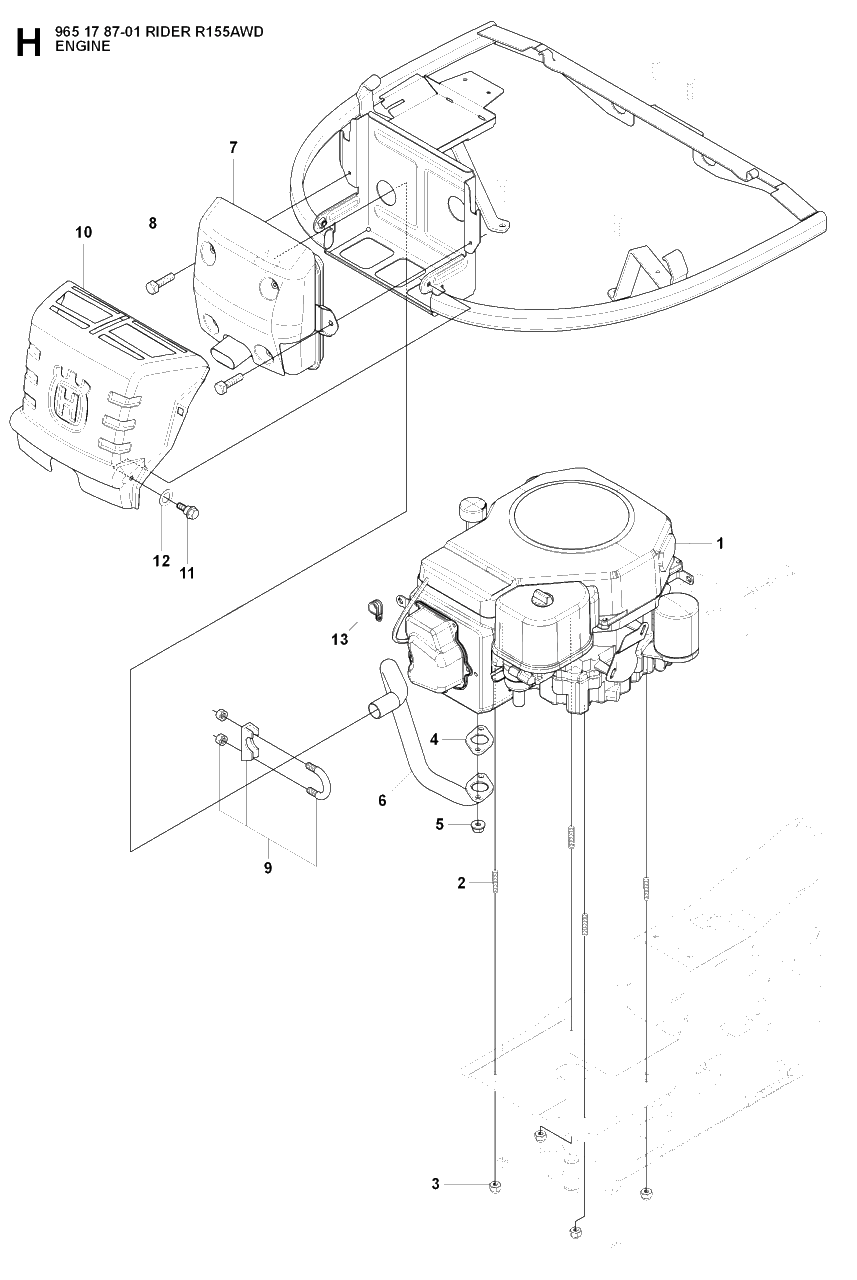 H 965 17 87-01 RIDER R155AWD
ENGINE

7
8
10
12
11
1
13
4
6
5
9
2
3